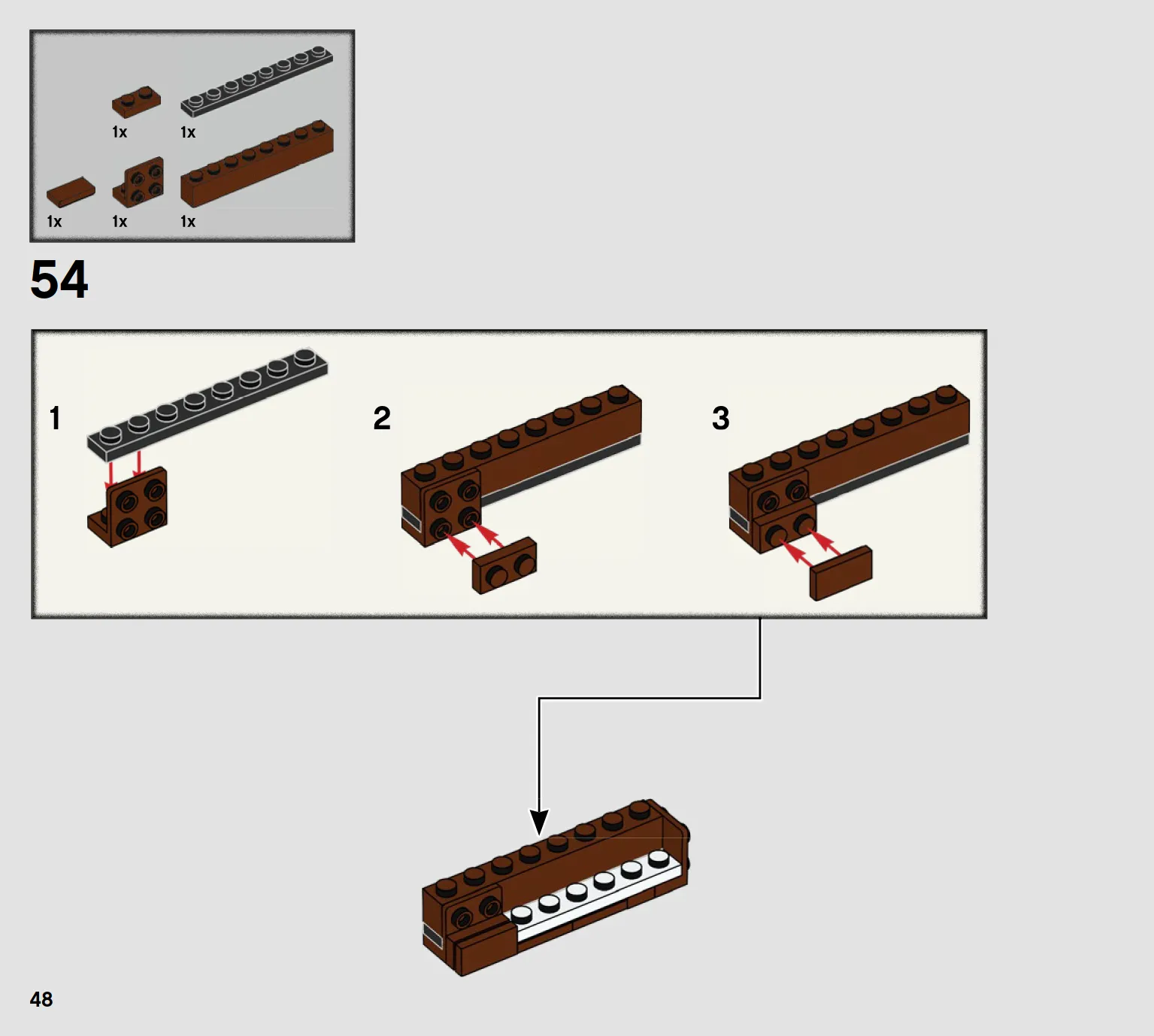 1x
1x
1x
1x
1x

54

1
2
3

48