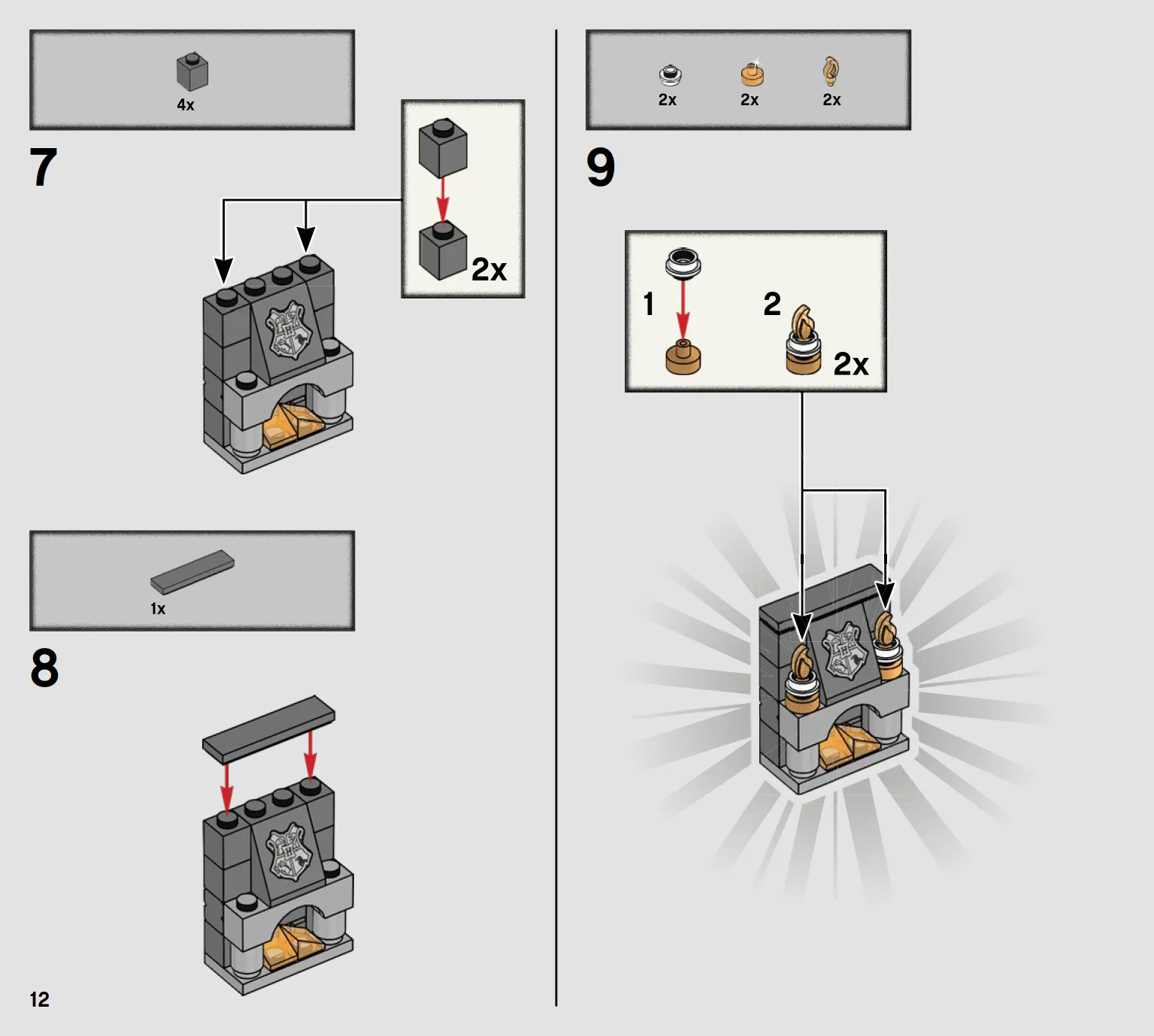 4x

7

2x

1x

8

12

2x 2x 2x

9

1

2

2x