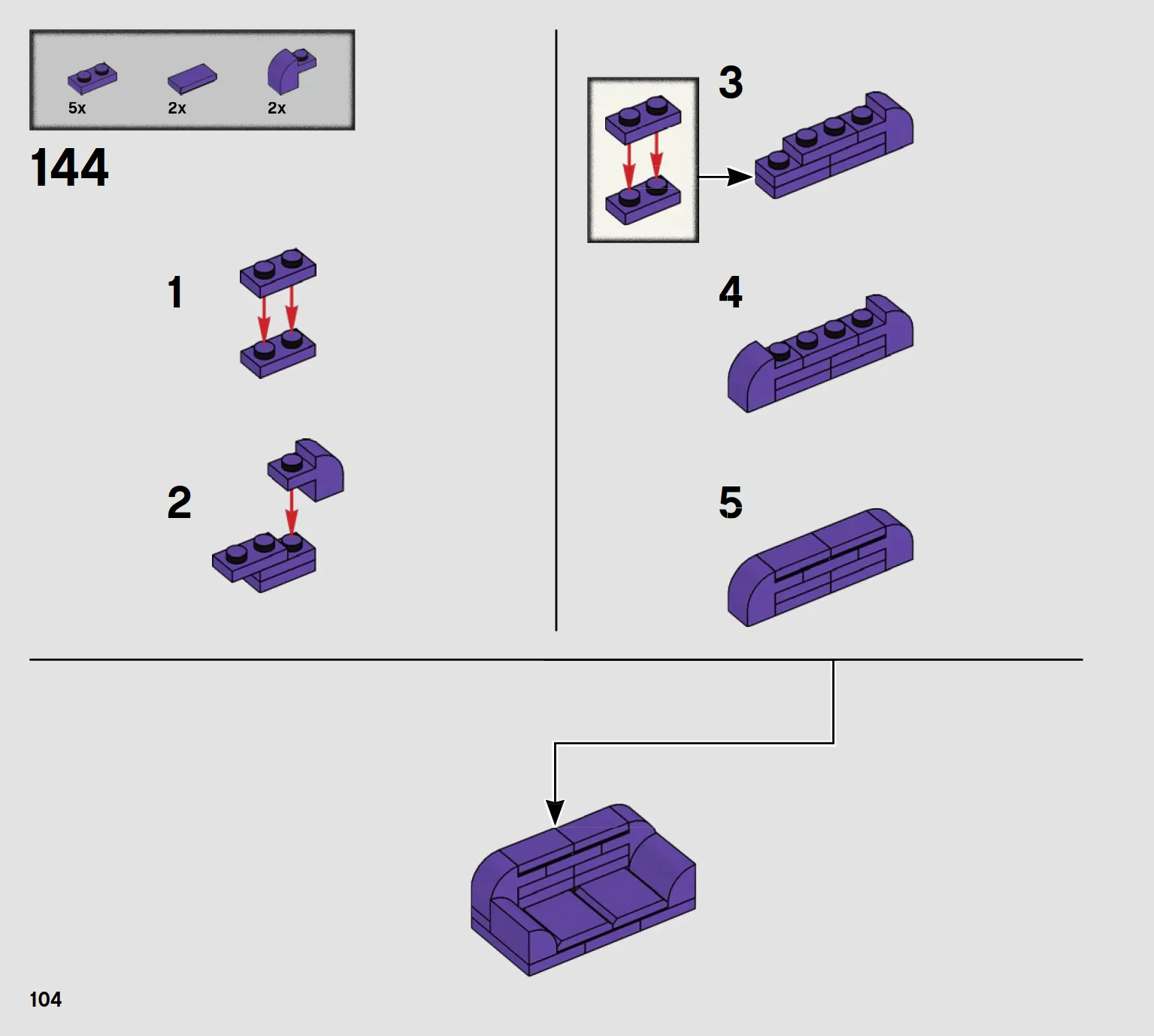 5x 2x 2x

144

1

2

3

4

5

104