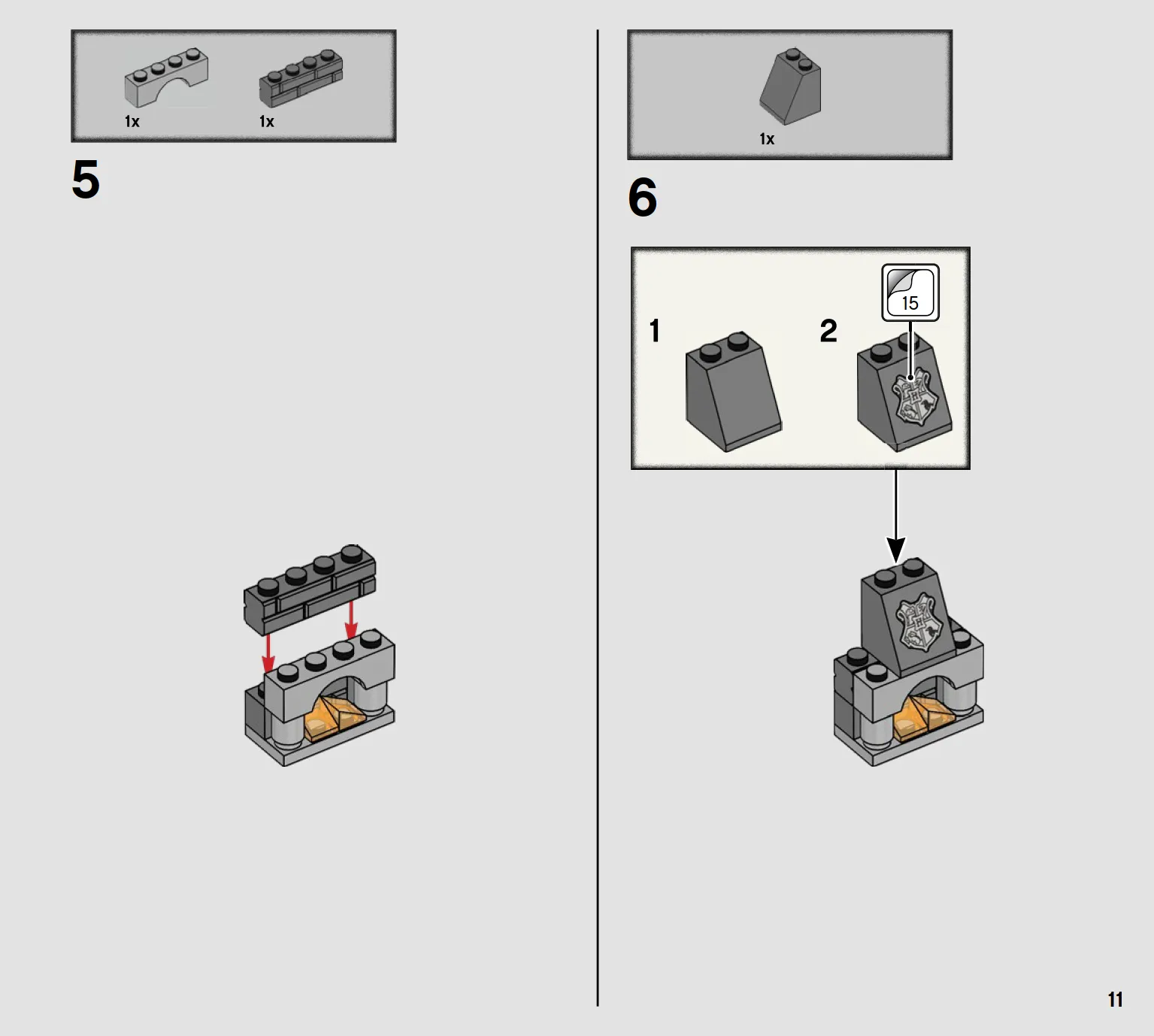 1x 1x

5

1x

6

1

2

15

11