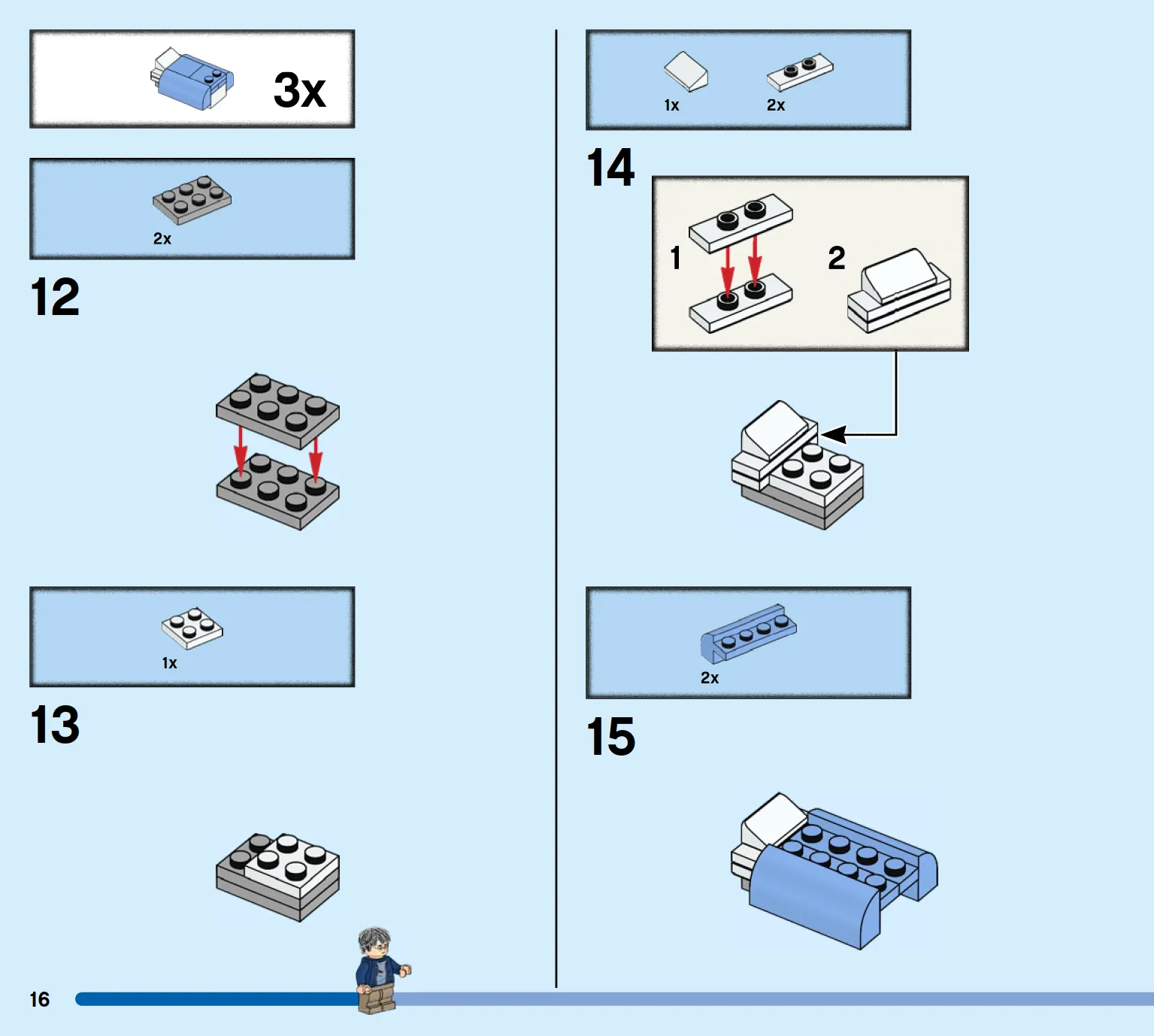 3x

2x

12

1x

13

1x 2x

14

1

2

2x

15

16