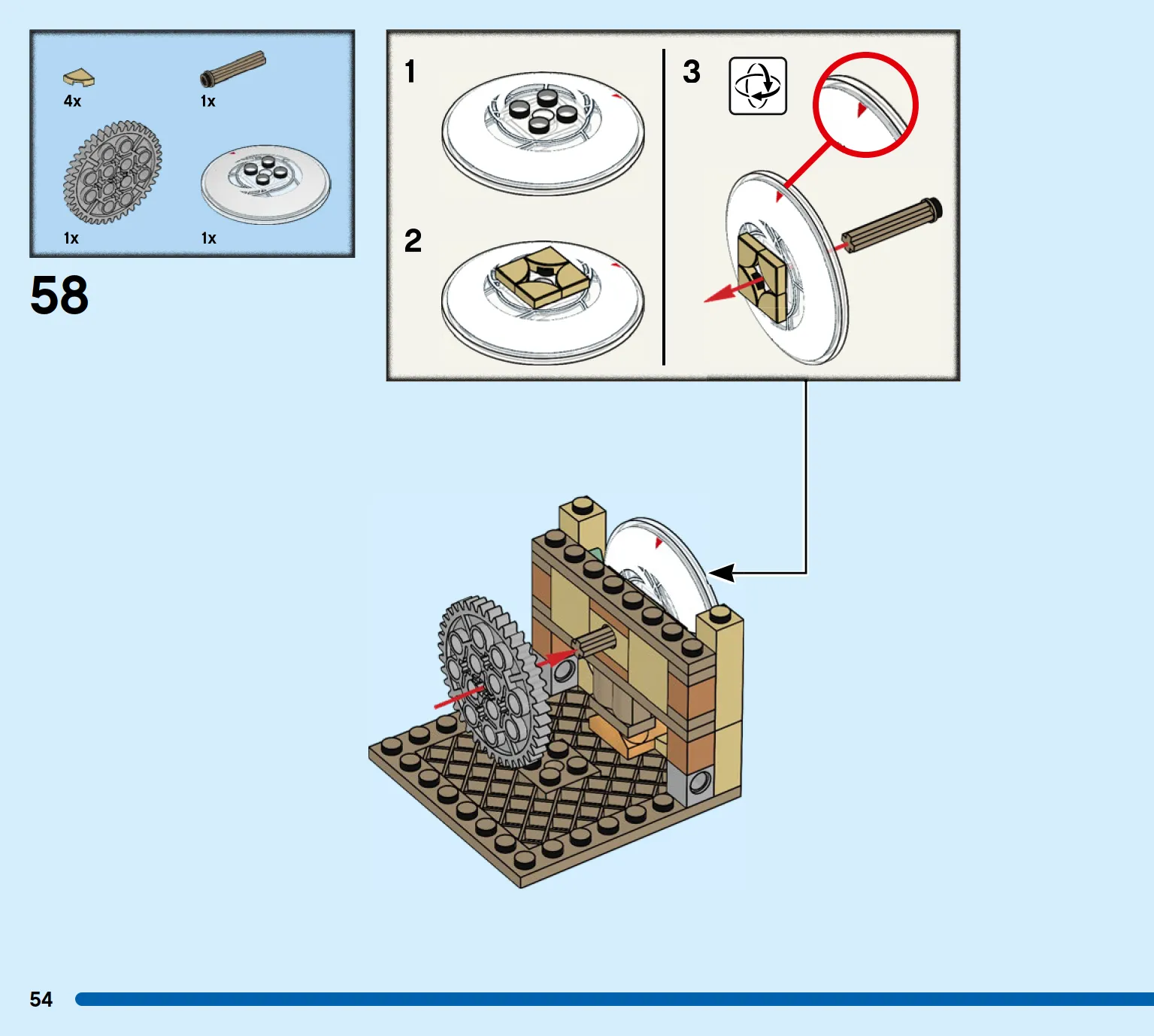 4x
1x
1x
1x

58

1
2
3

54