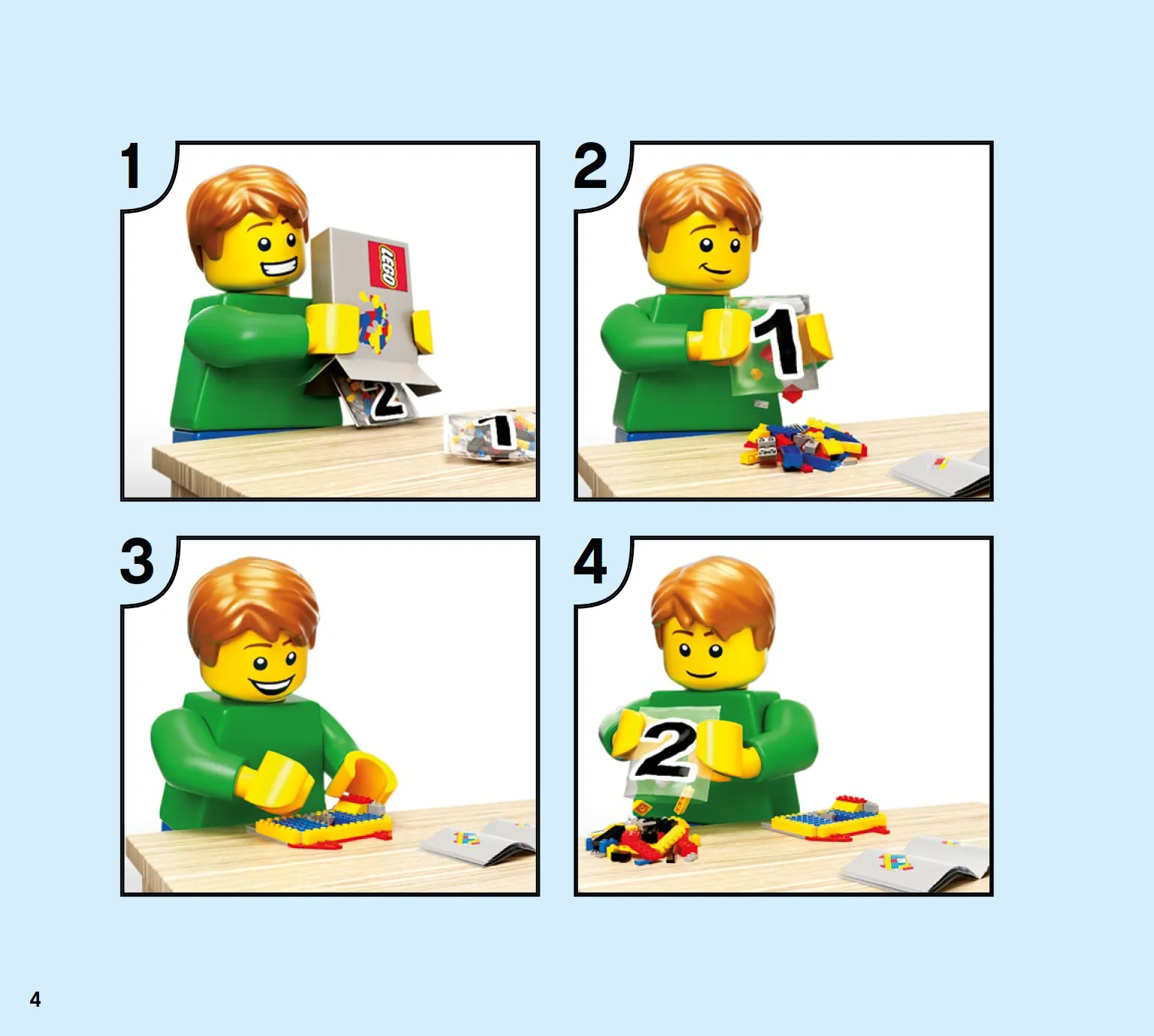 1

LEGO

2

1

2

1

3

4

2

4