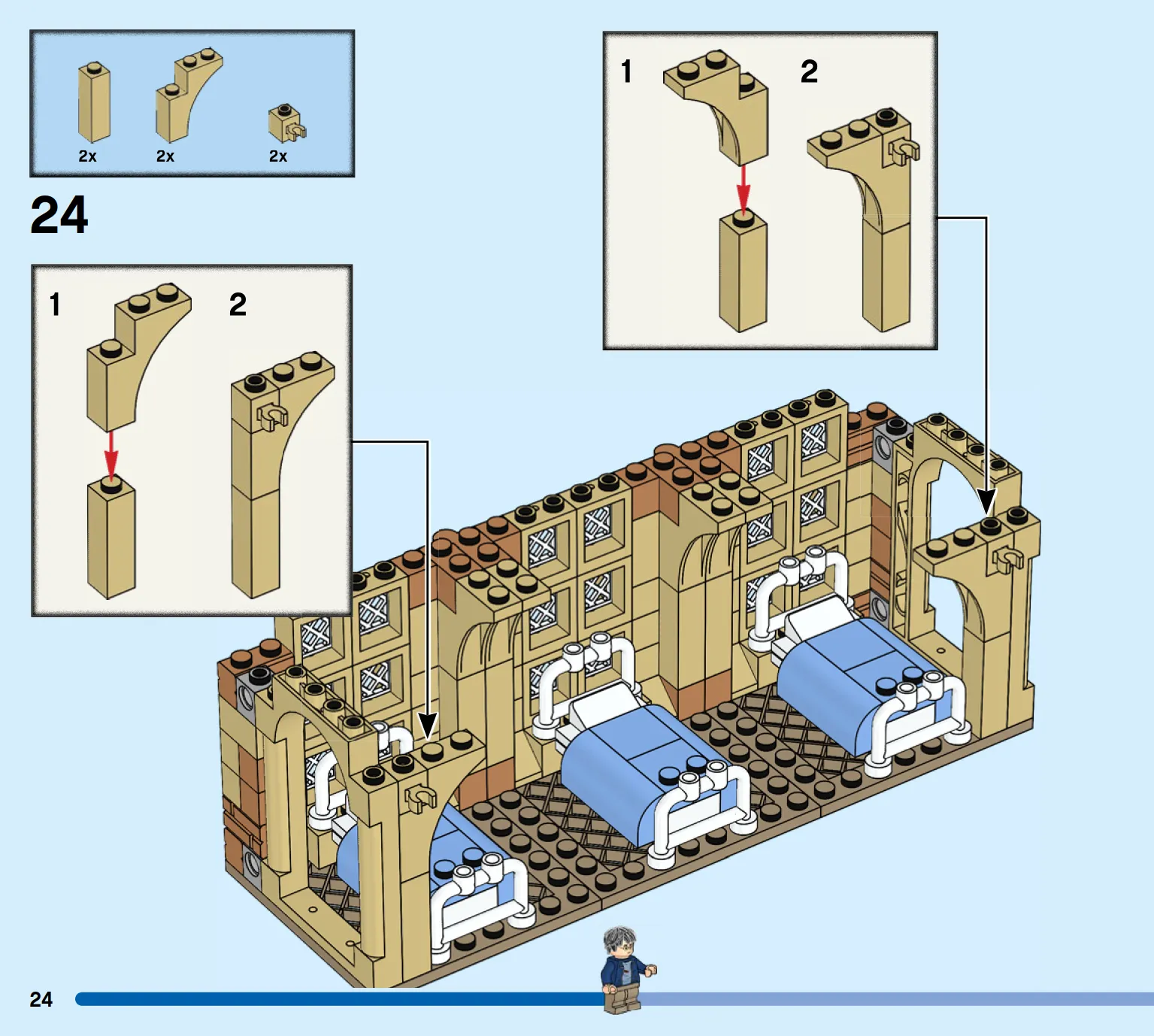 2x 2x 2x

24

1 2

1 2

24