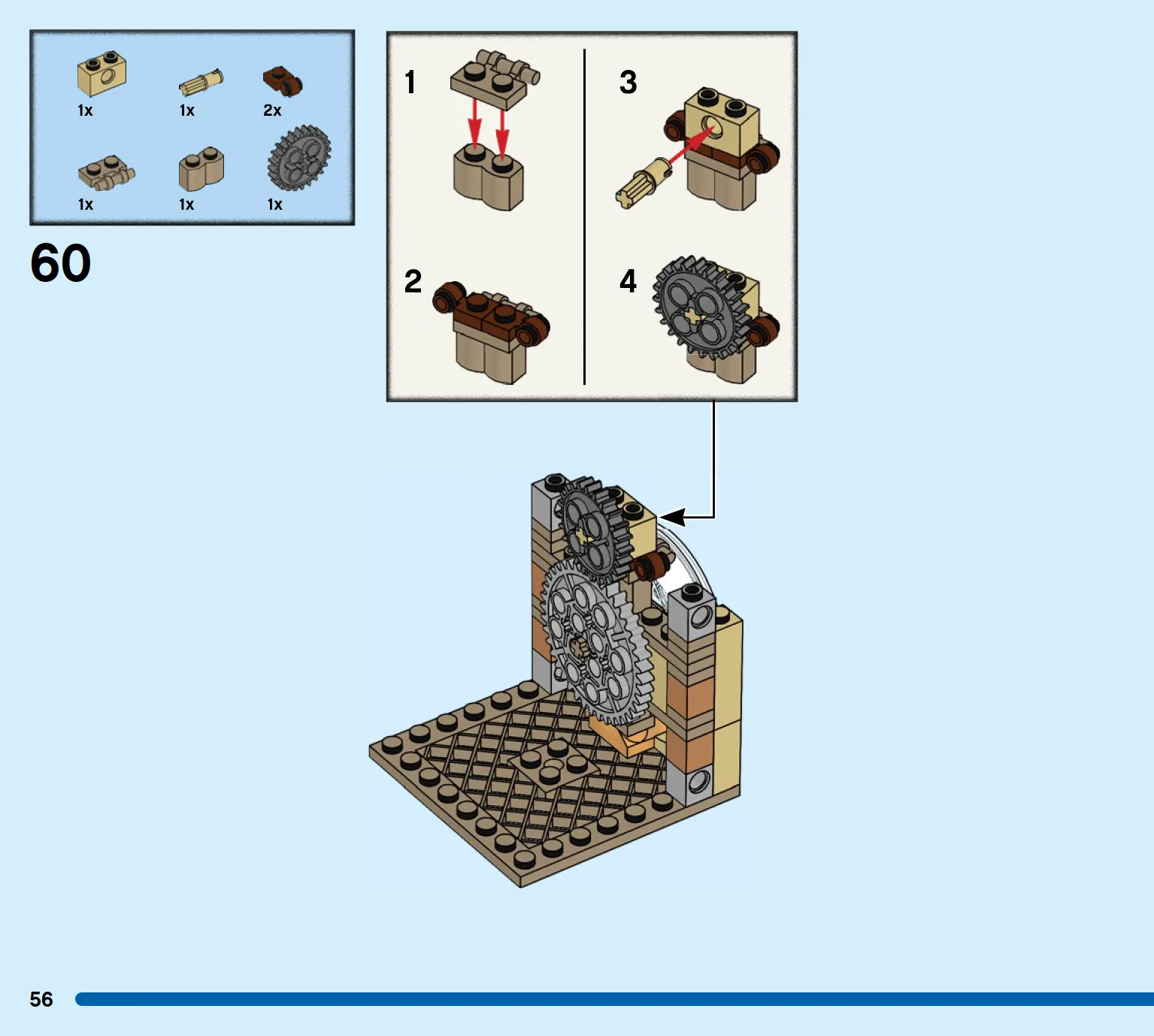 1x 1x 2x
1x 1x 1x

60

1

2

3

4

56