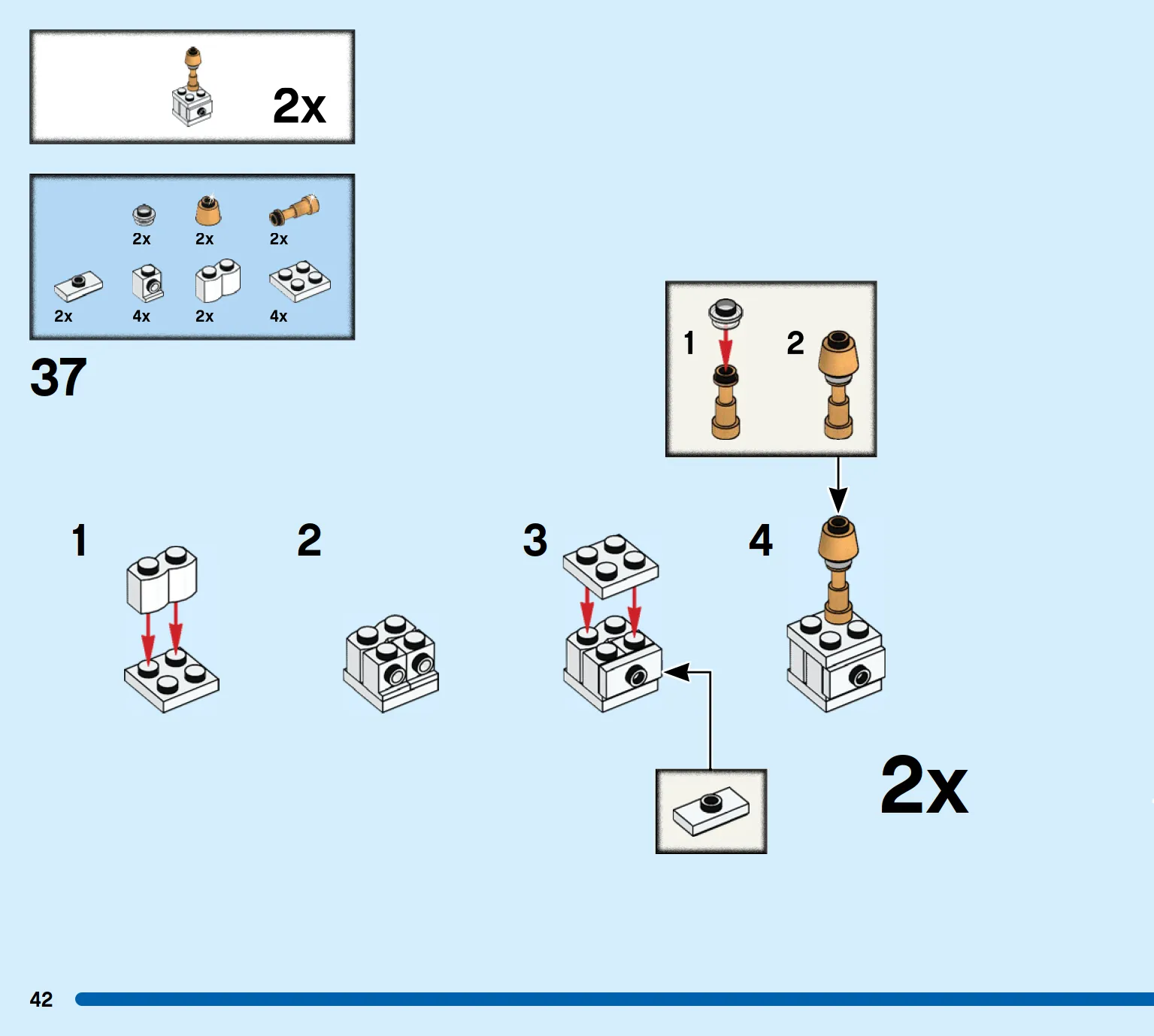 2x

2x 2x 2x

2x 4x 2x 4x

37

1 2

1

2

3

4

2x

42