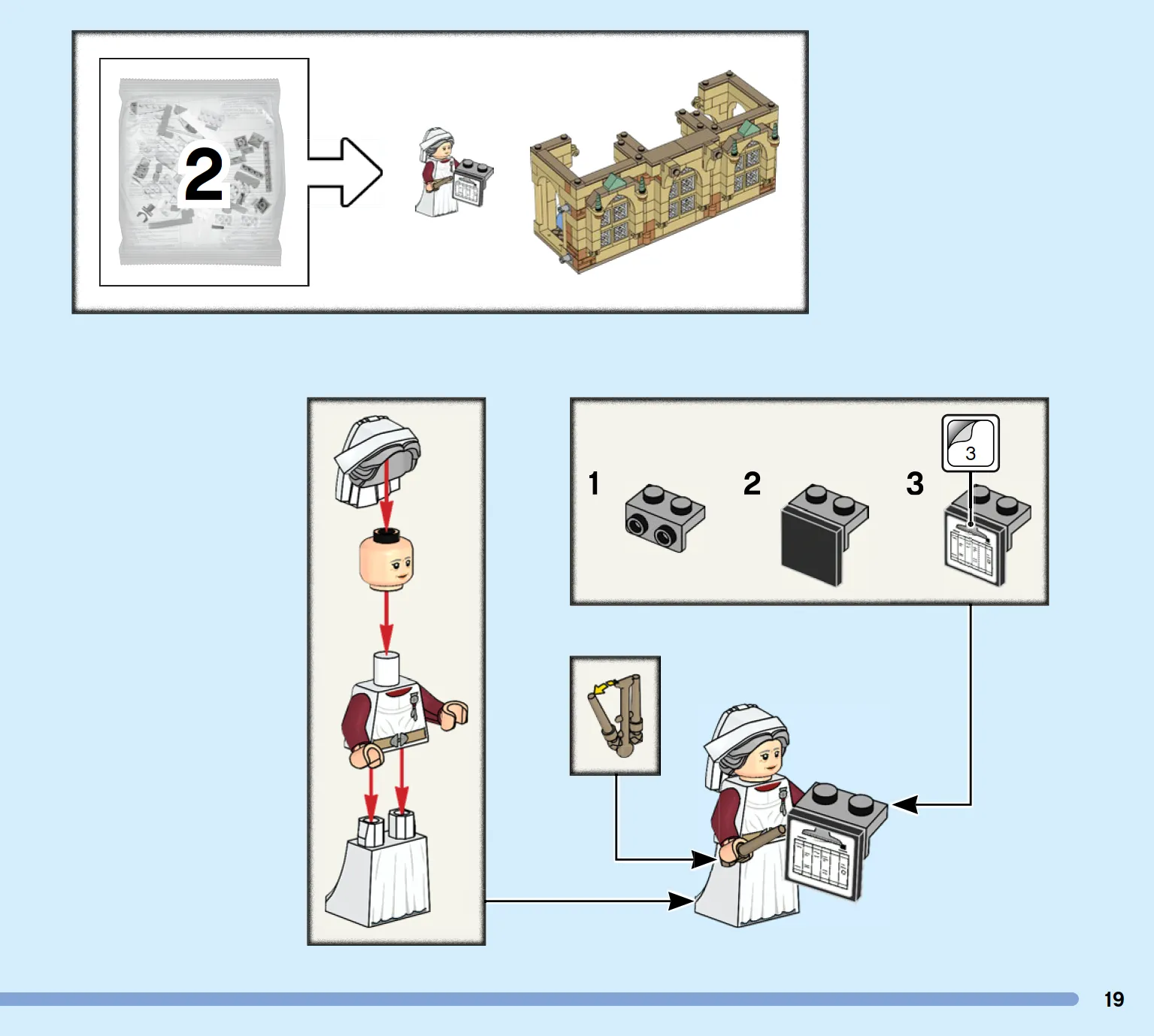 2

3

1

2

3

19