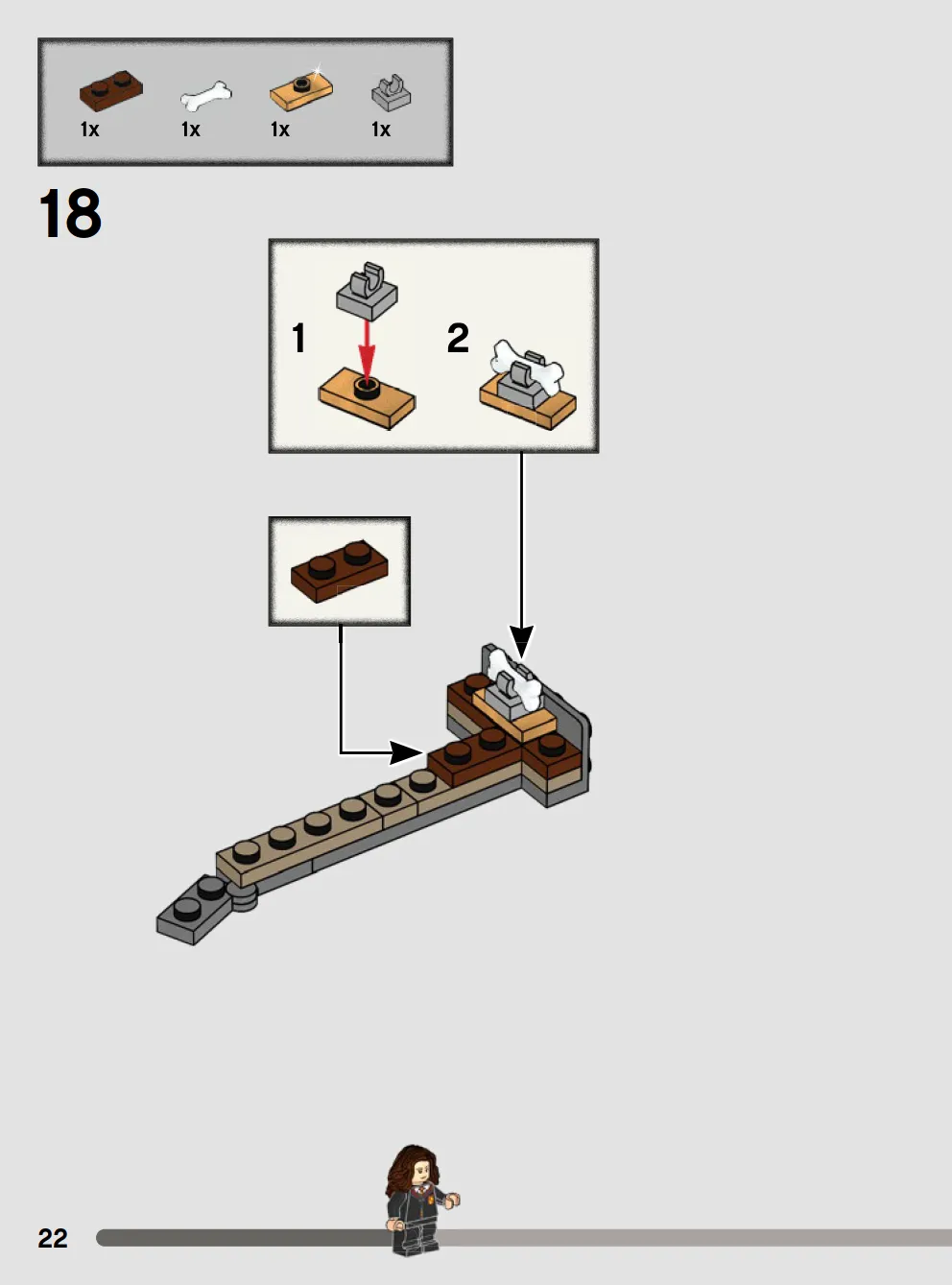 1x 1x 1x 1x

18

1

2

22