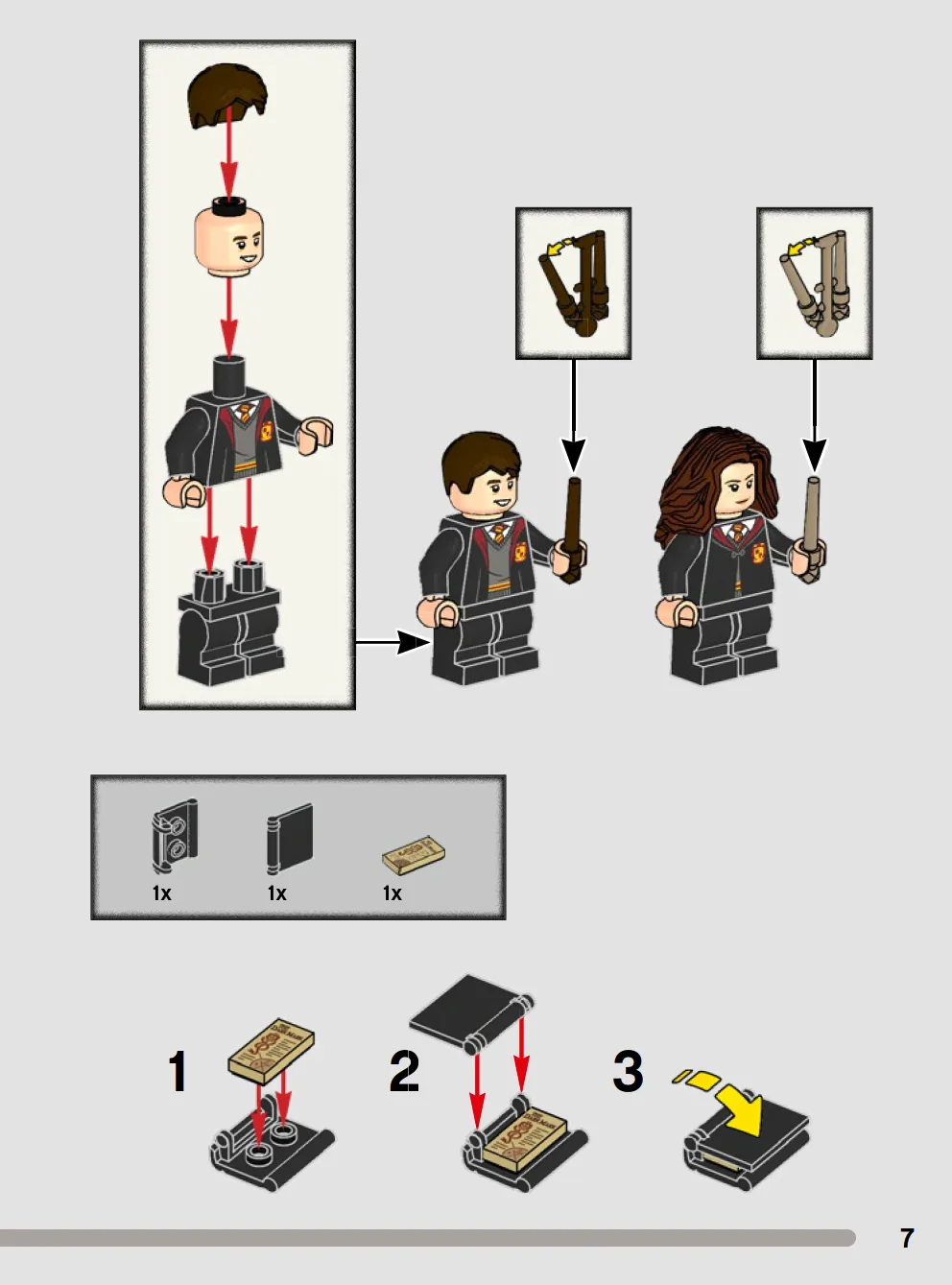 1x
1x
1x

1

2

3

7