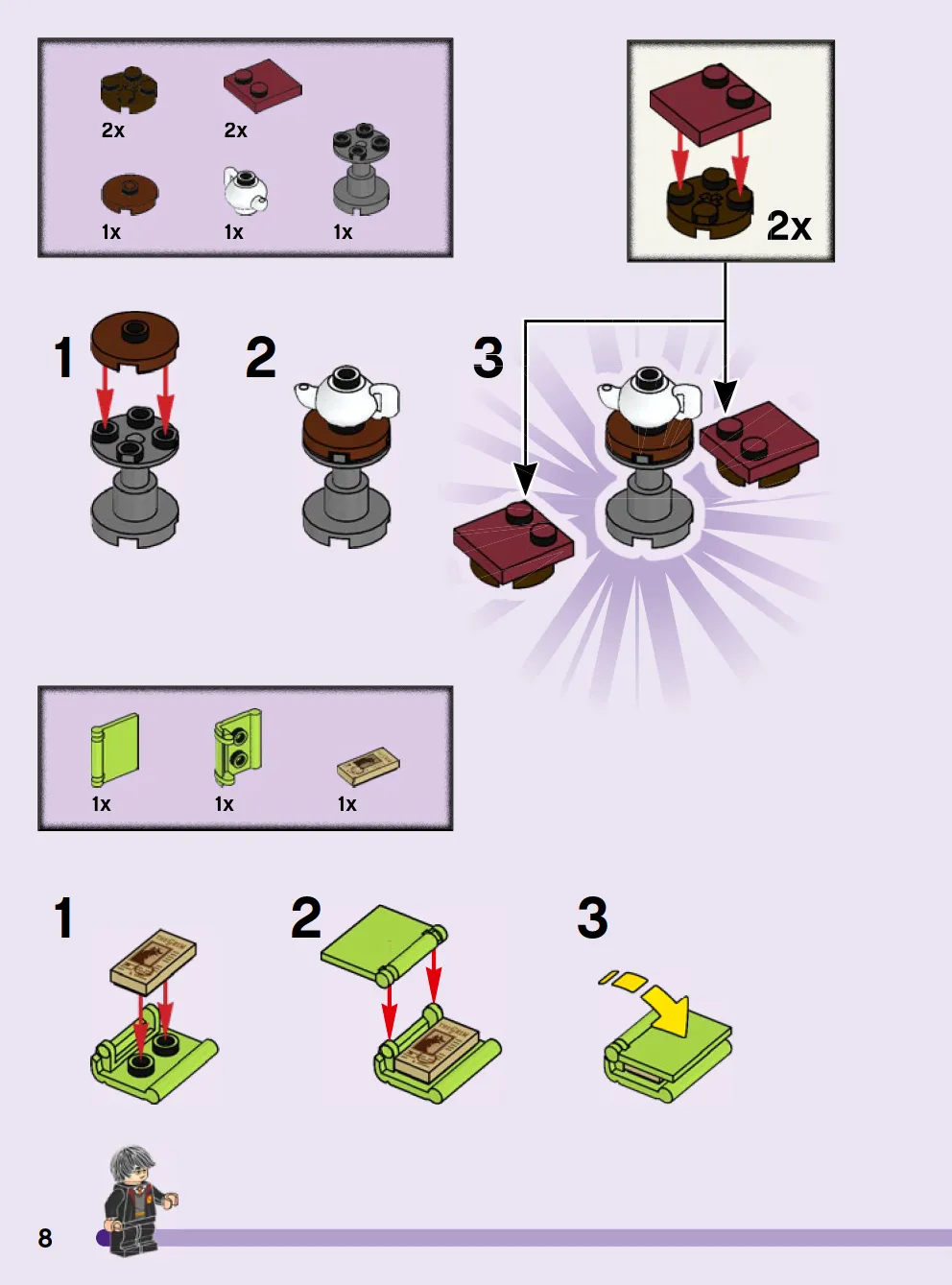 2x
2x
1x
1x
1x

2x

1
2
3

1x
1x
1x

1
2
3

8