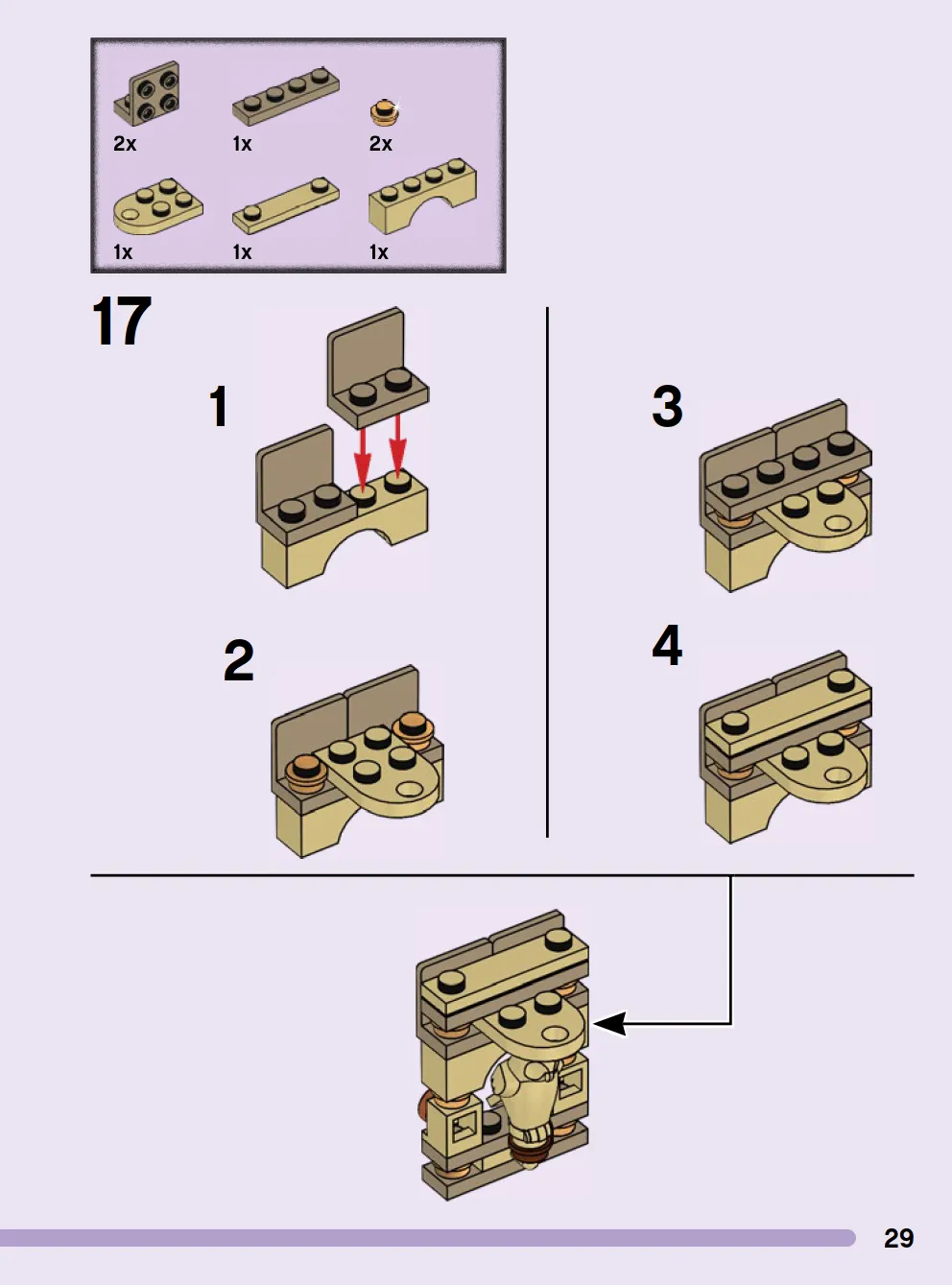 2x
1x
2x
1x
1x
1x

17

1

2

3

4

29