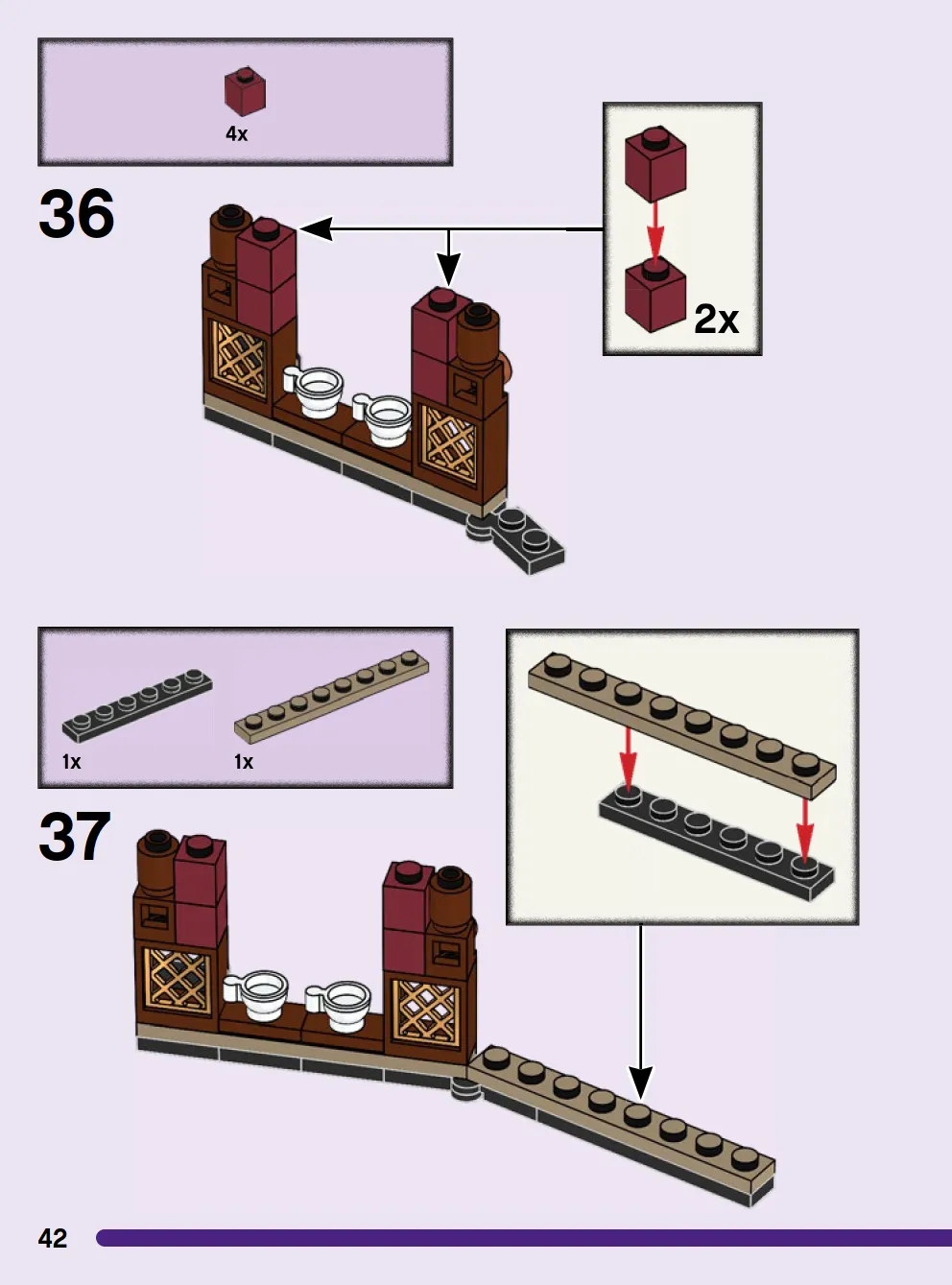 4x

36

2x

1x

1x

37

42