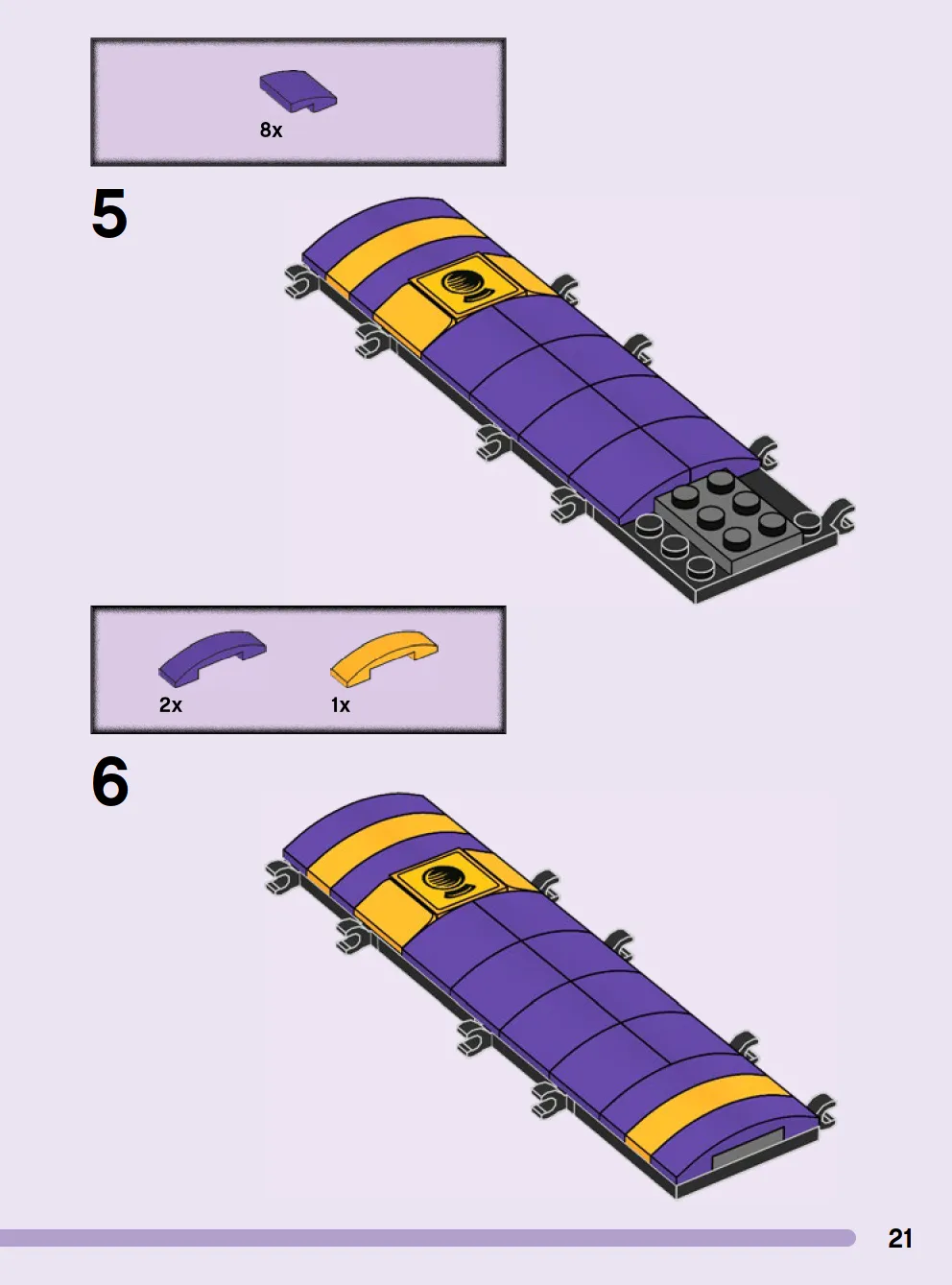 8x

5

2x

1x

6

21