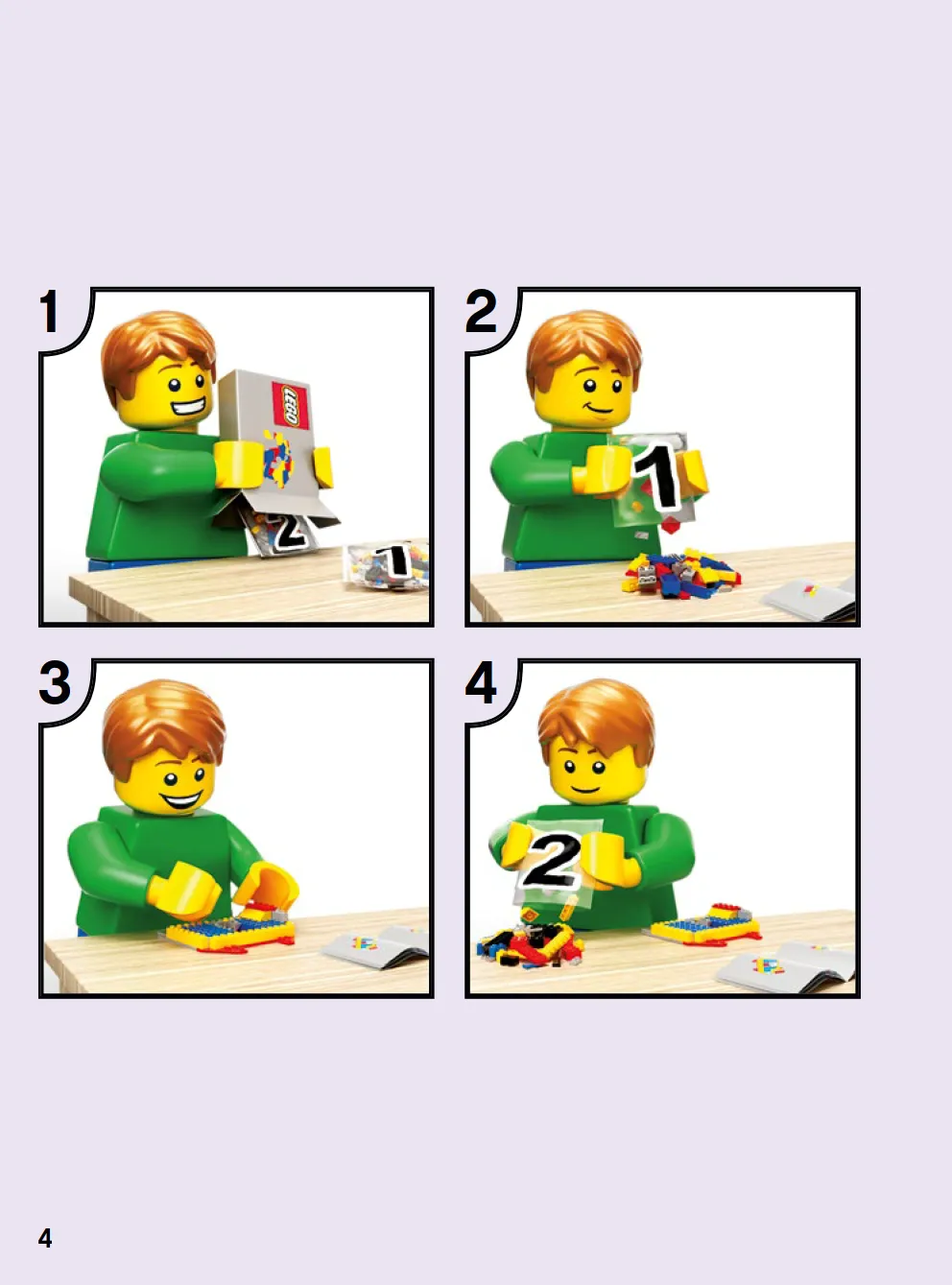 1

LEGO

2

1

2

1

3

4

2

4