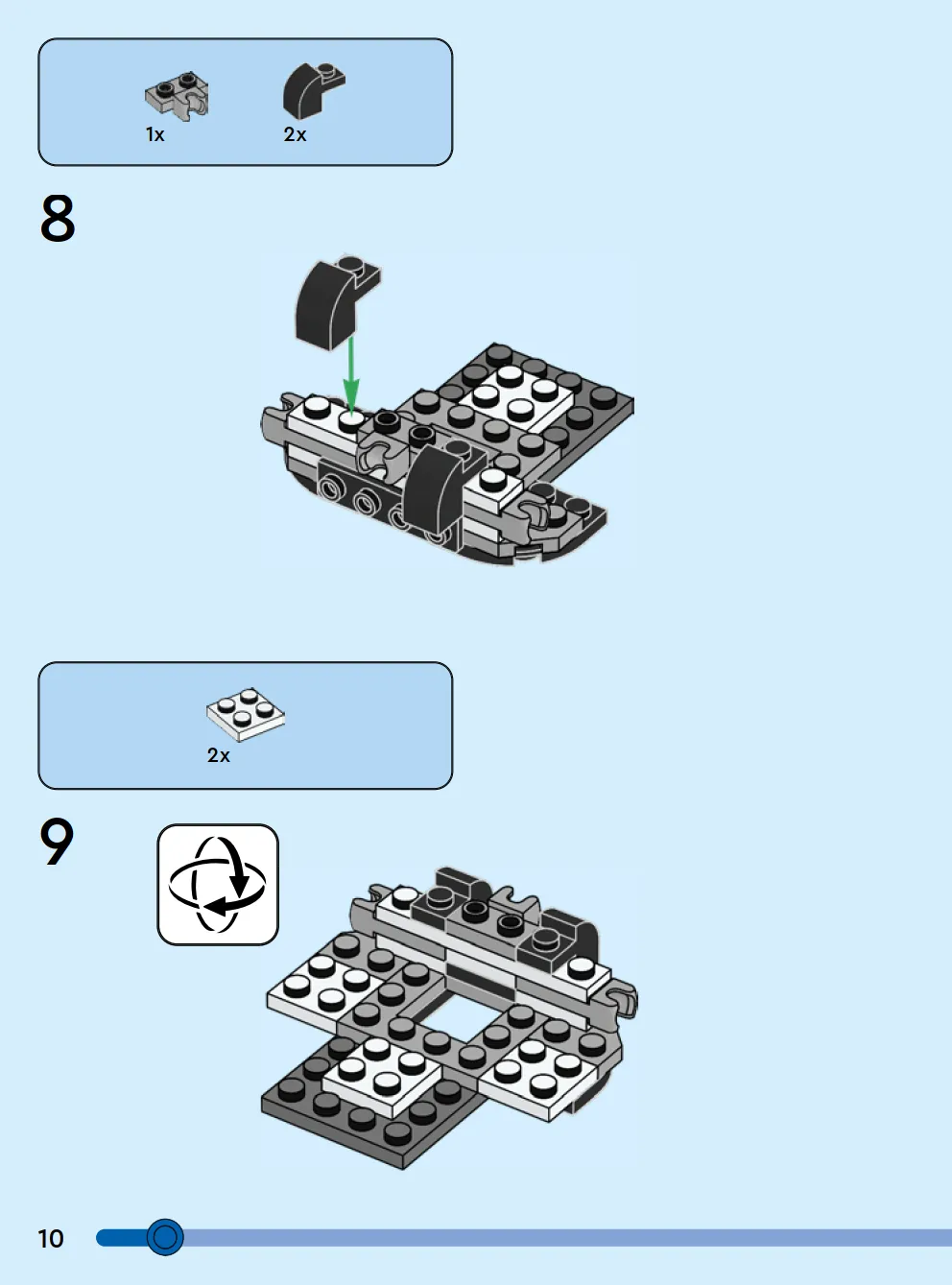 1x 2x

8

2x

9

10