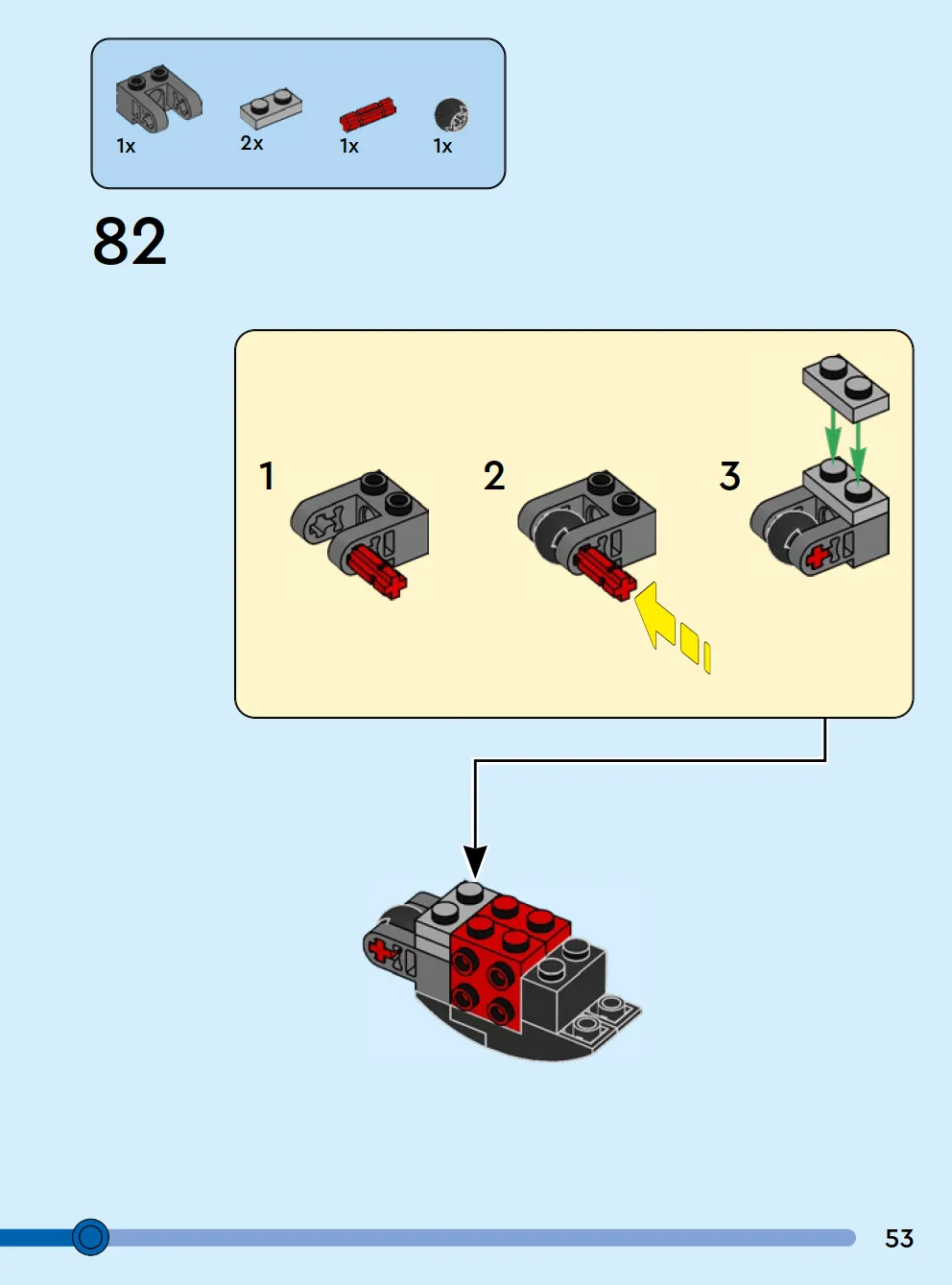 1x 2x 1x 1x

82

1

2

3

53