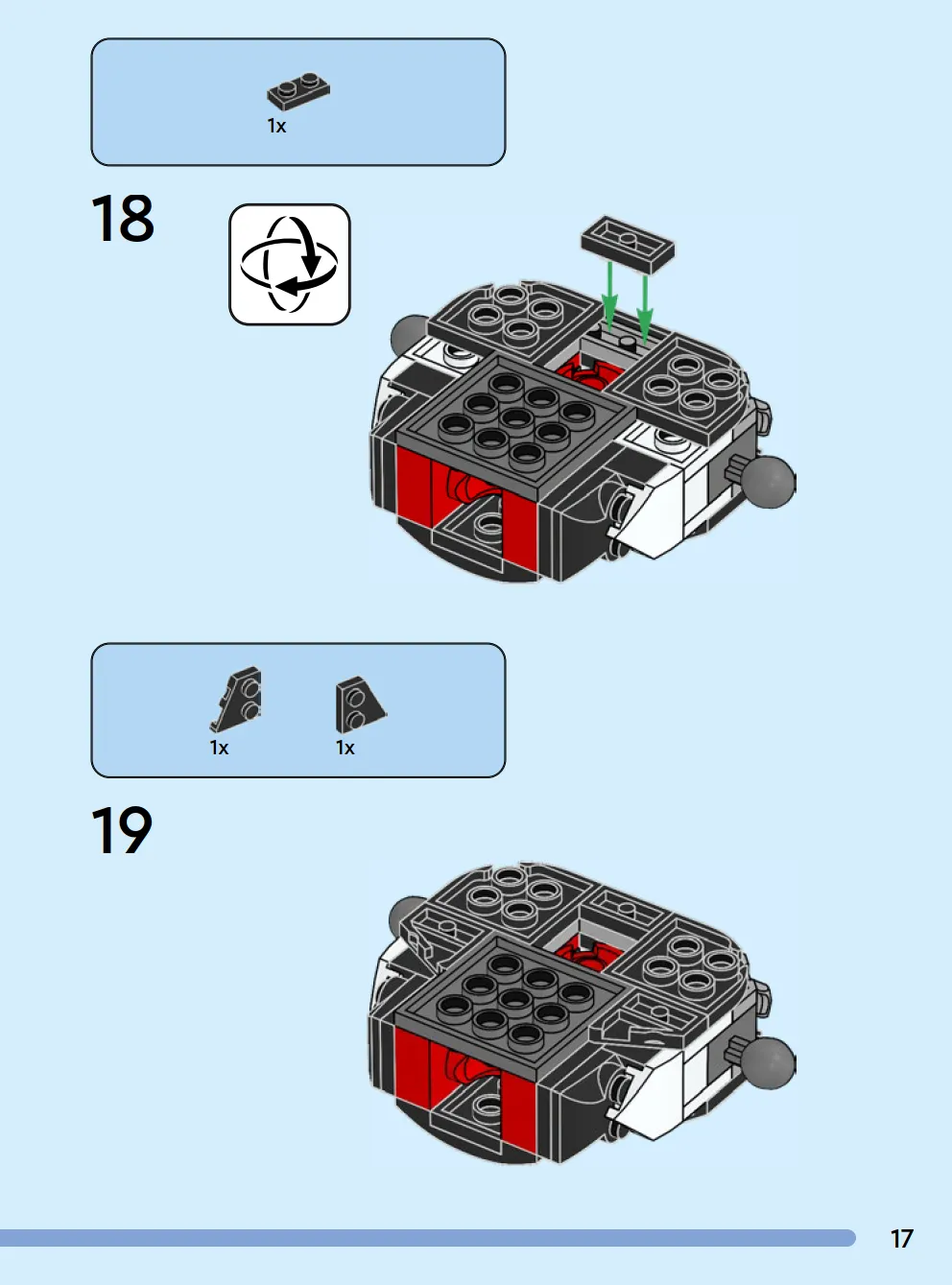 1x

18

1x

1x

19

17