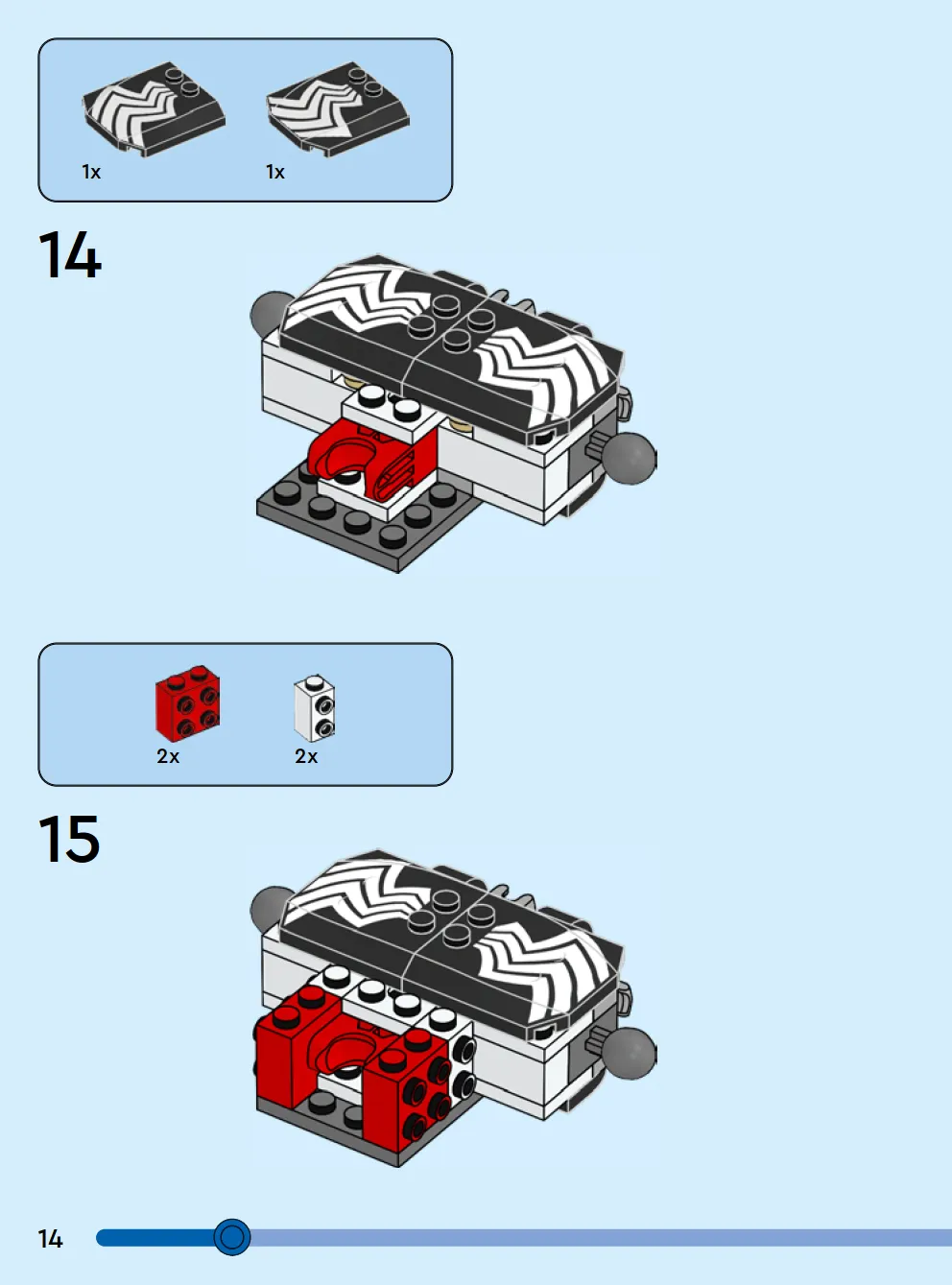 1x 1x

14

2x 2x

15

14