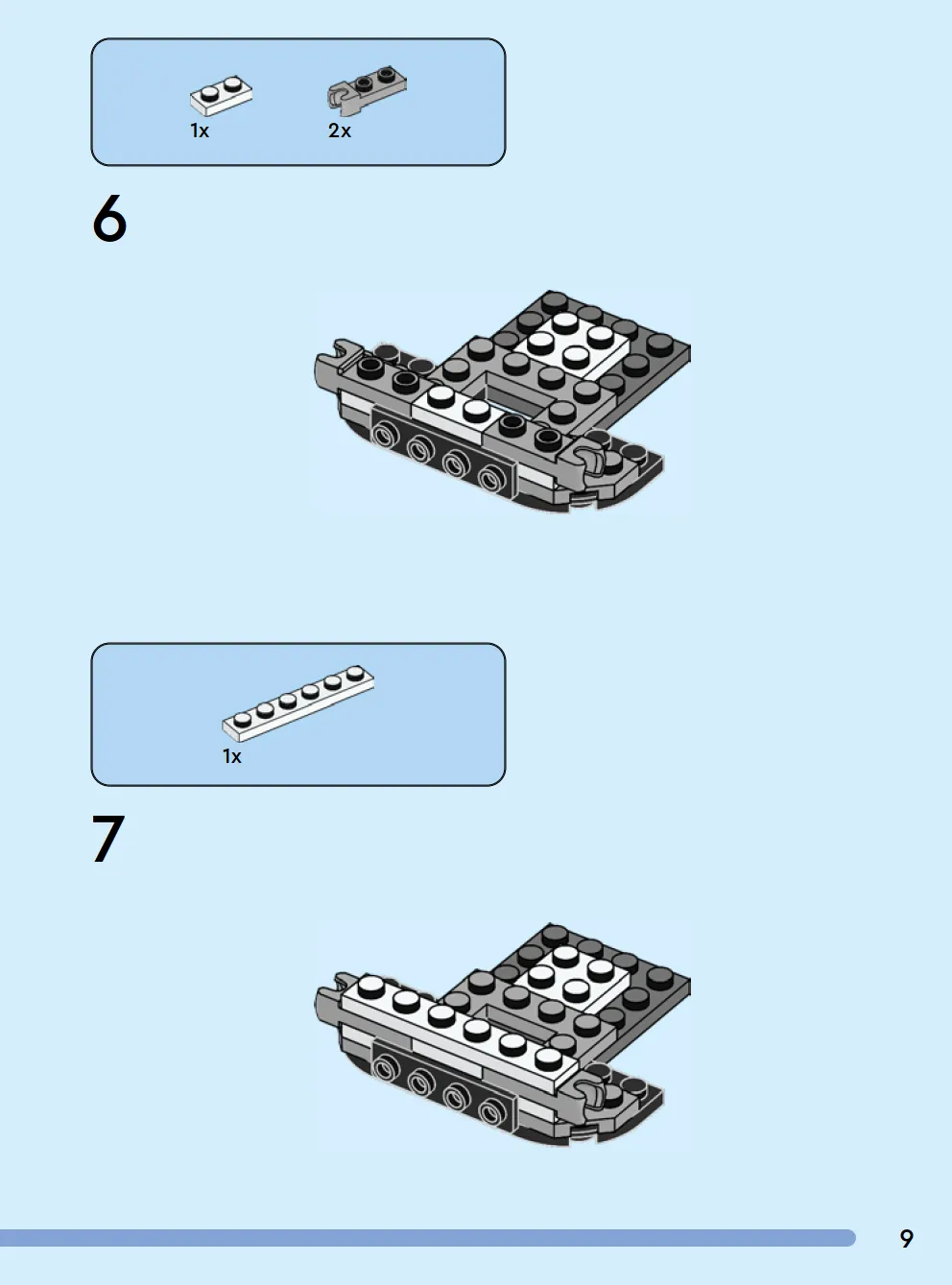 1x 2x

6

1x

7

9