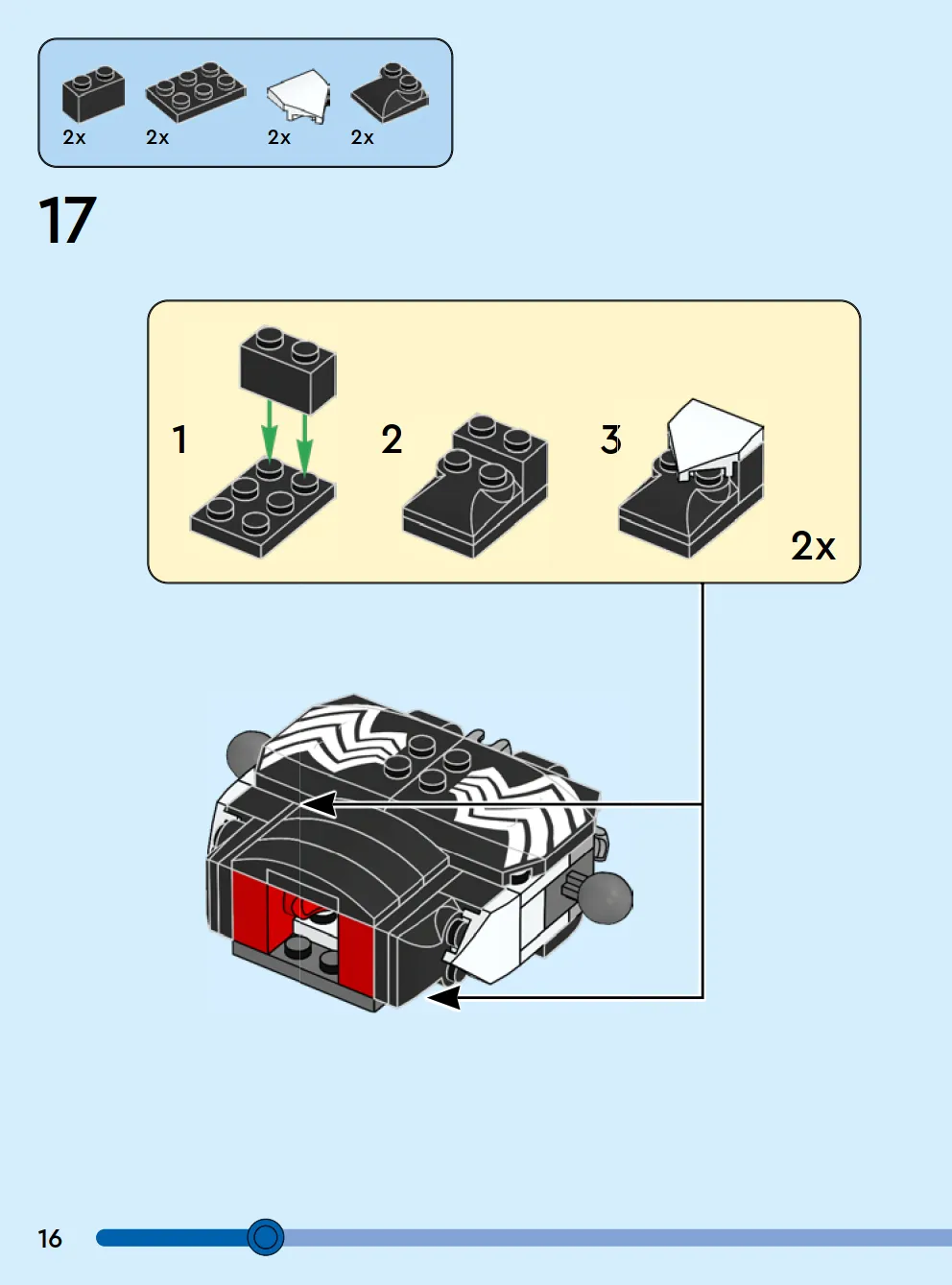 2x 2x 2x 2x

17

1

2

3

2x

16