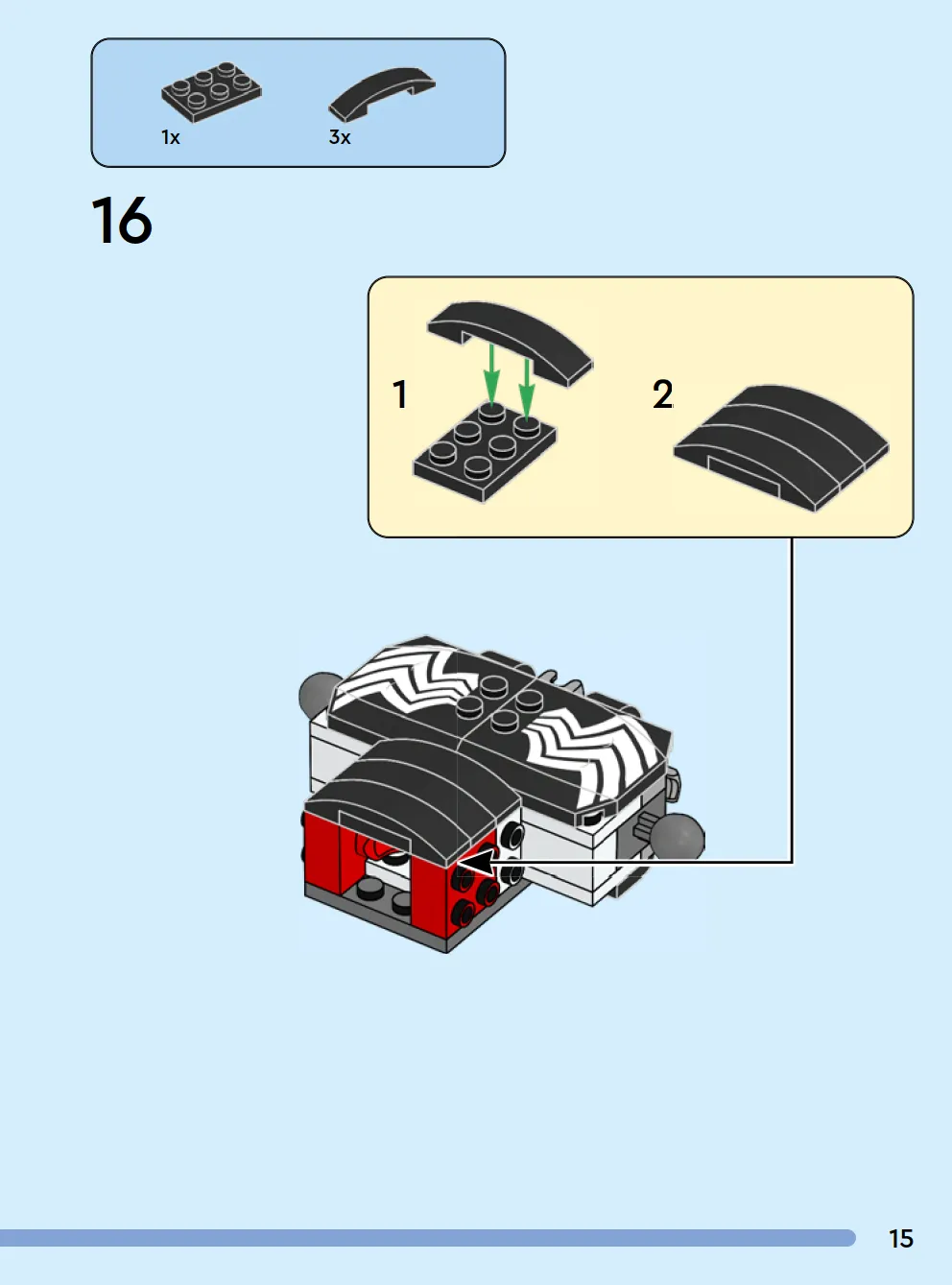 1x
3x

16

1

2

15