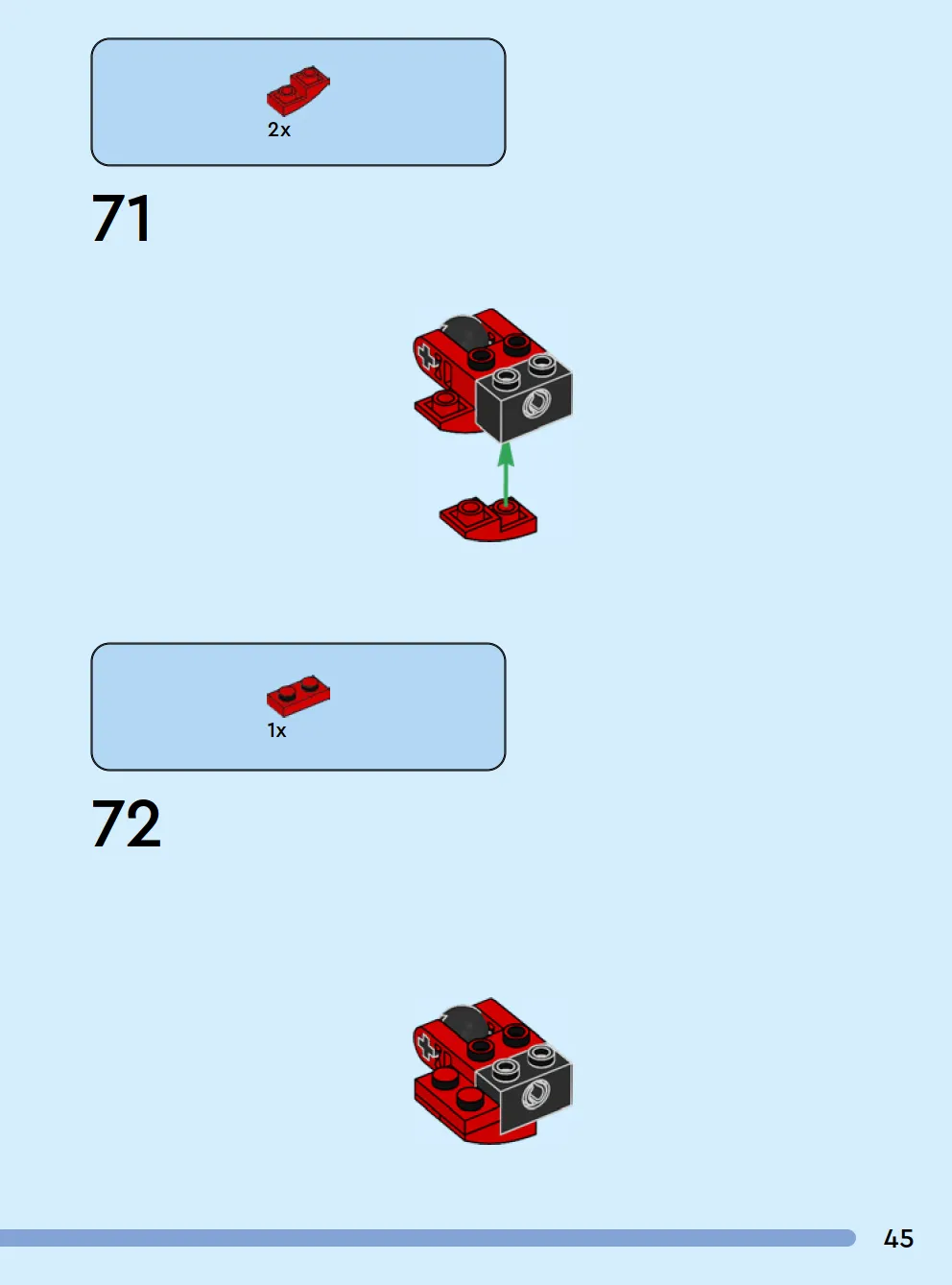 2x

71

1x

72

45