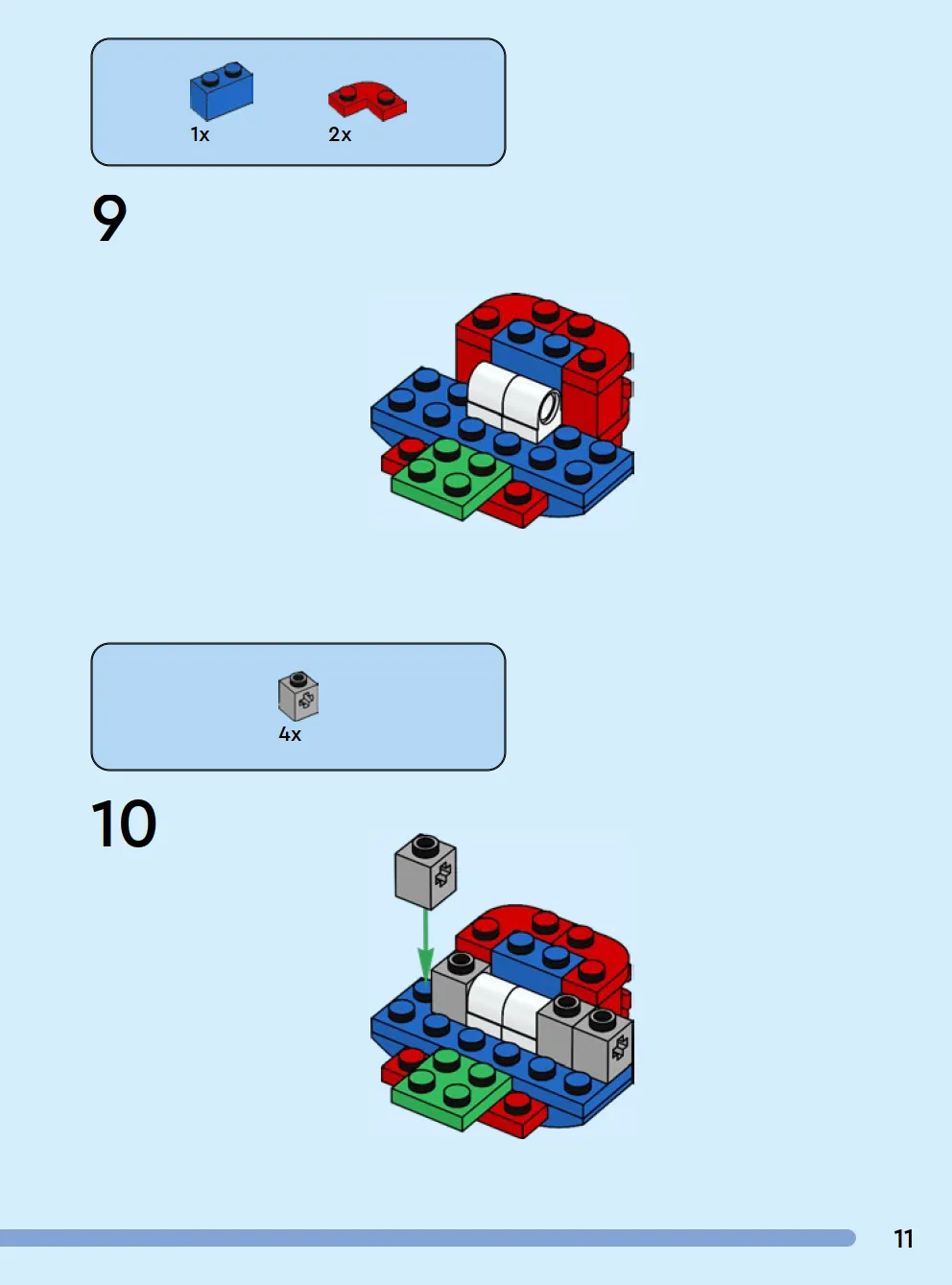 1x

2x

9

4x

10

11