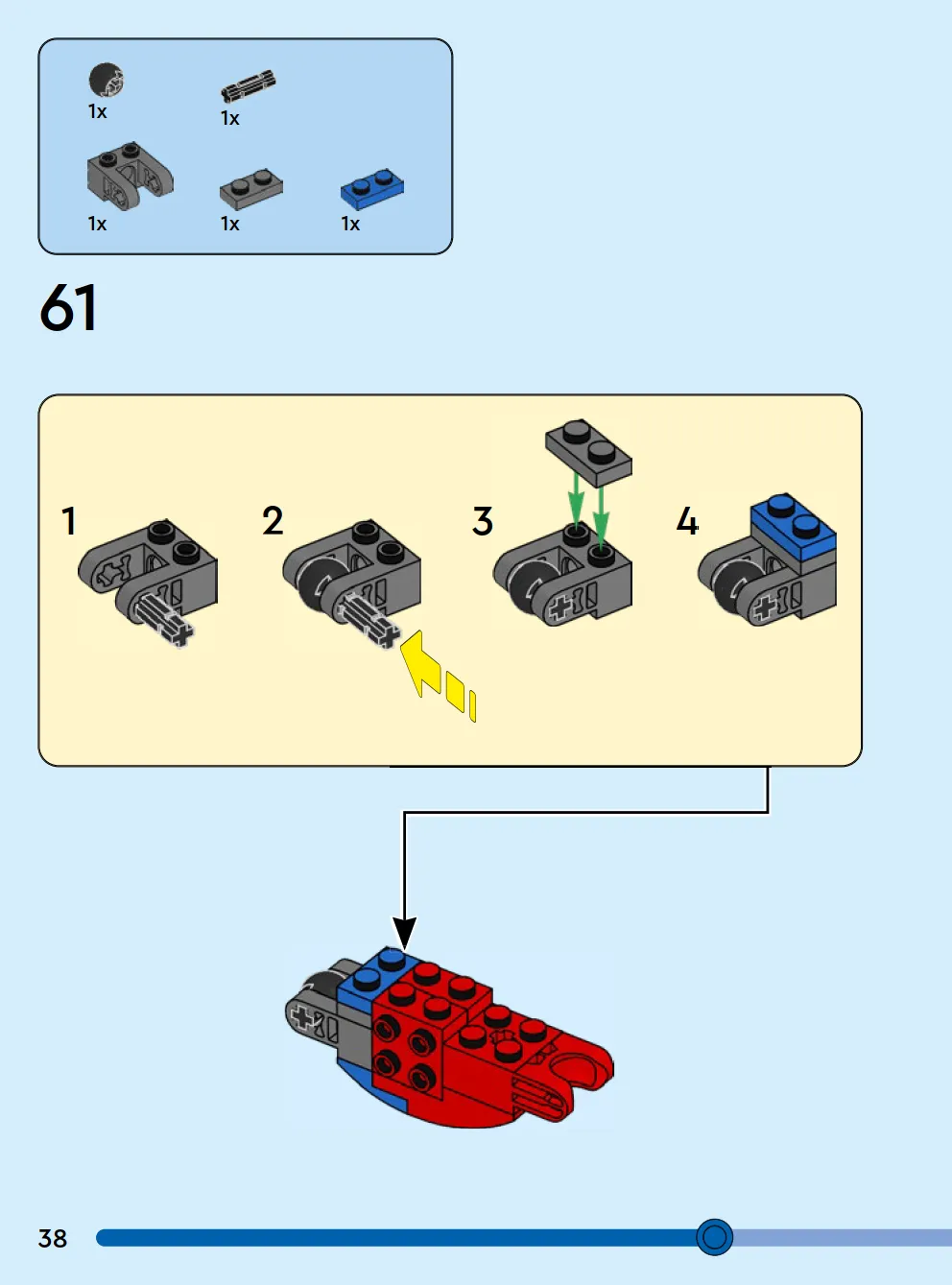 1x
1x
1x
1x
1x

61

1
2
3
4

38