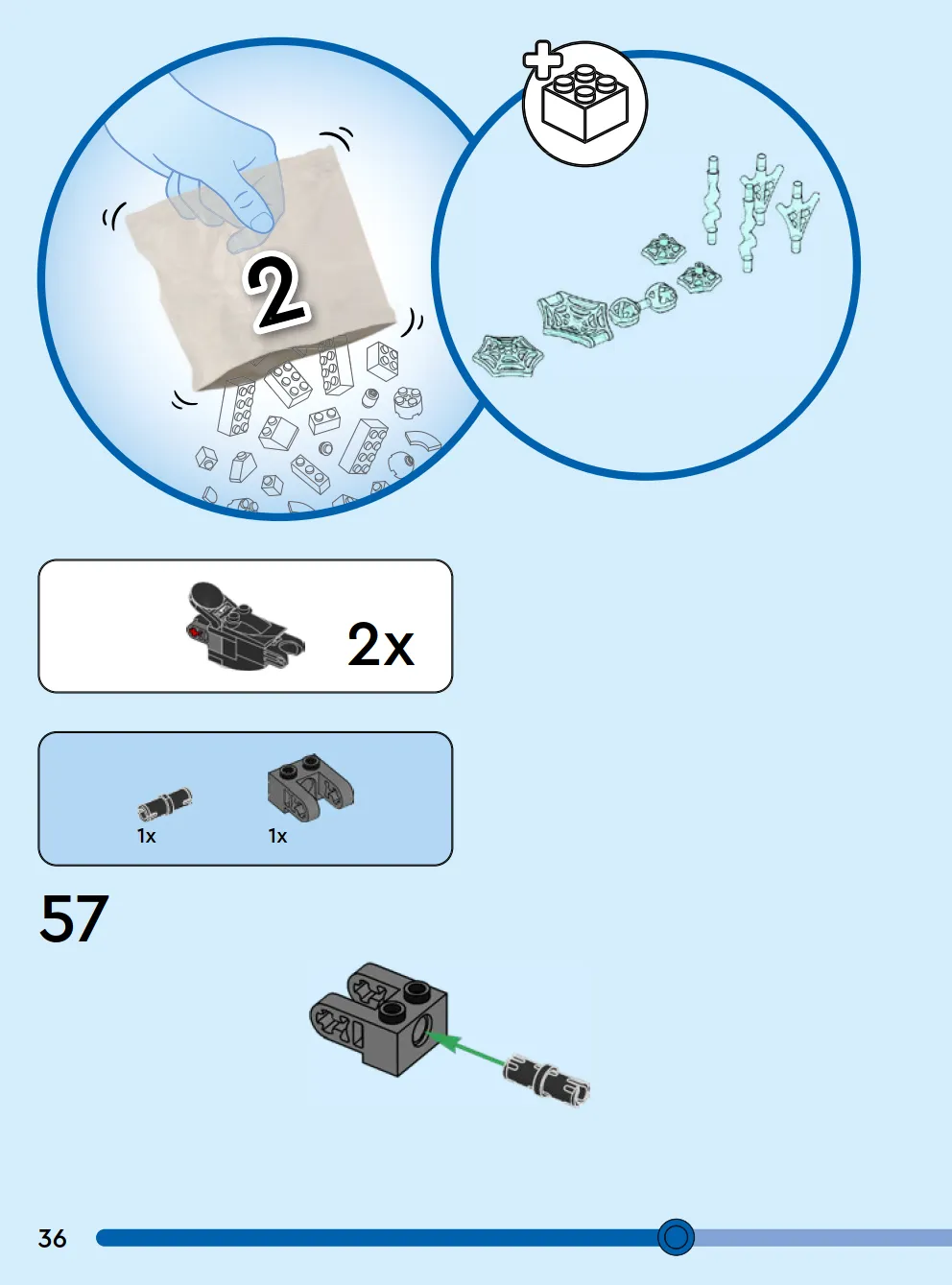 2

2x

1x

1x

57

36