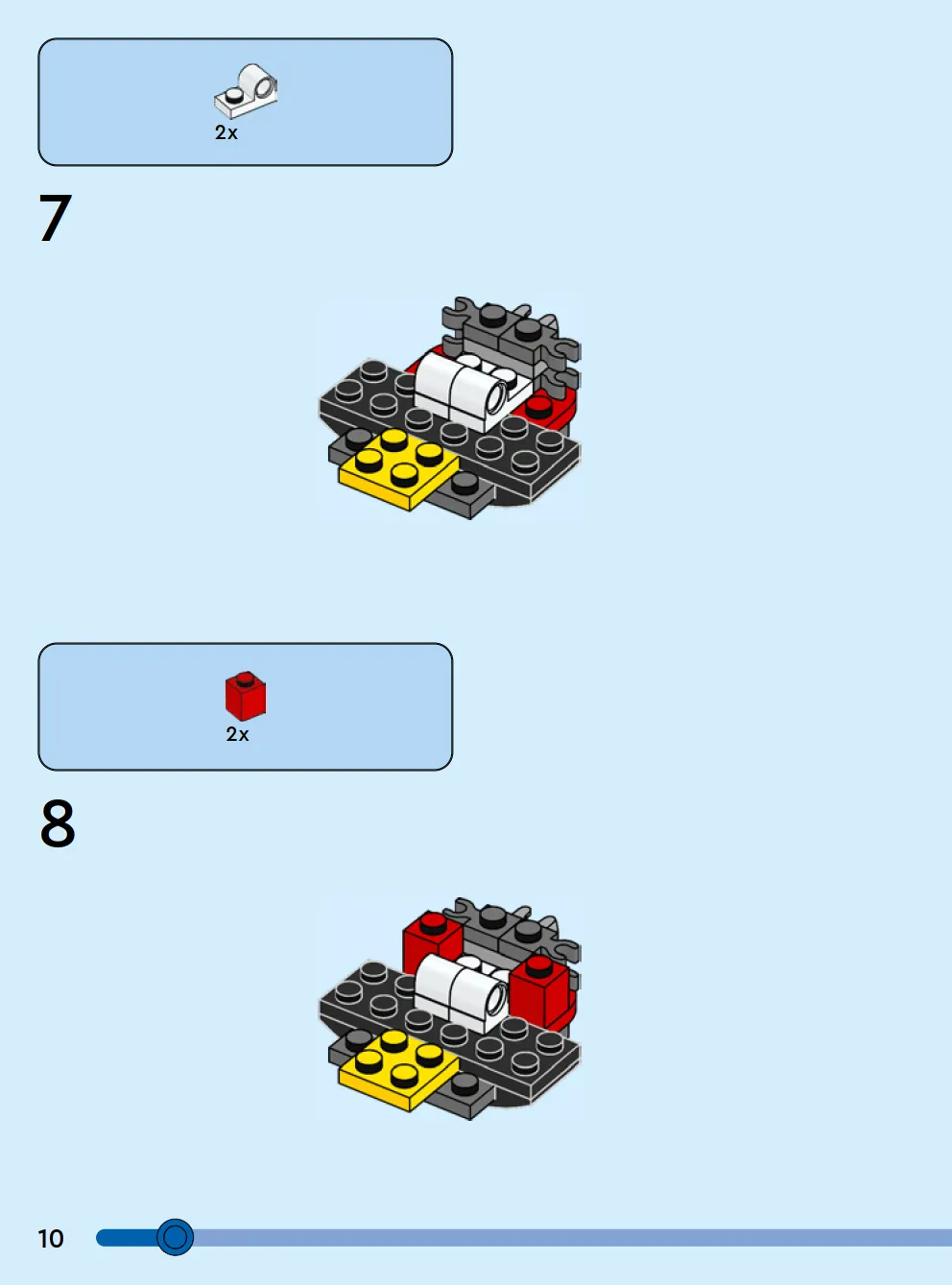 2x

7

2x

8

10