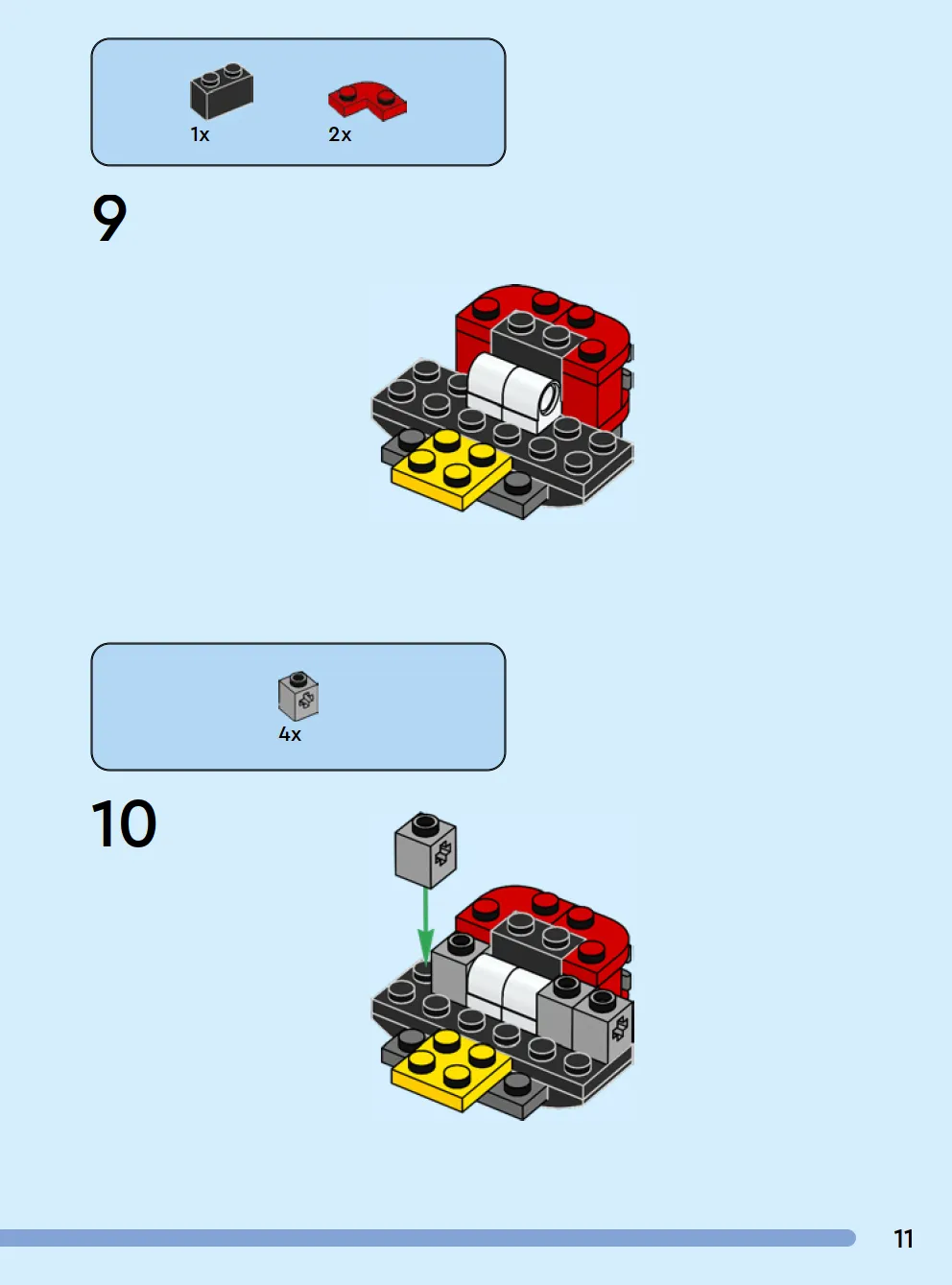 1x
2x

9

4x

10

11