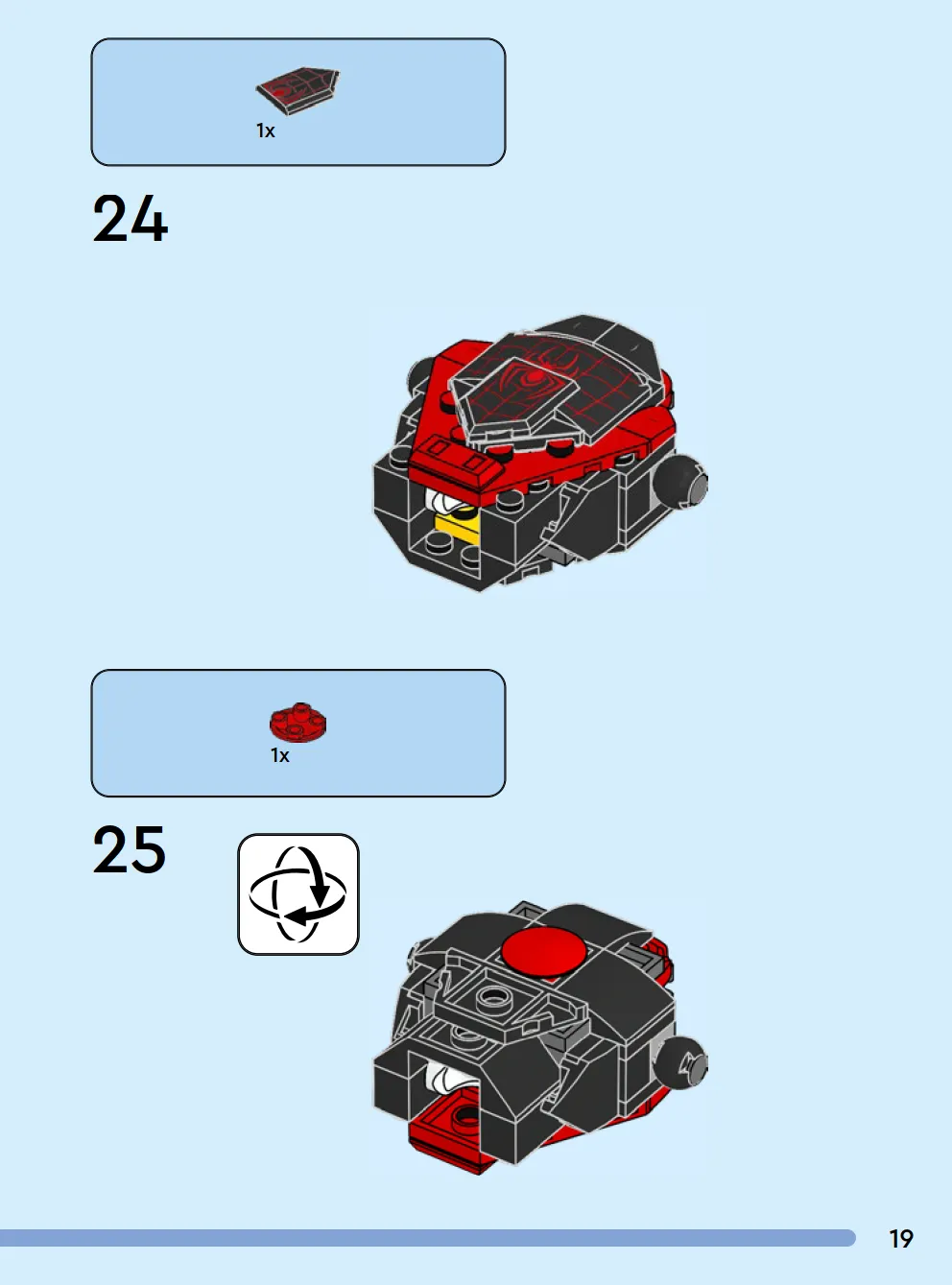 1x

24

1x

25

19