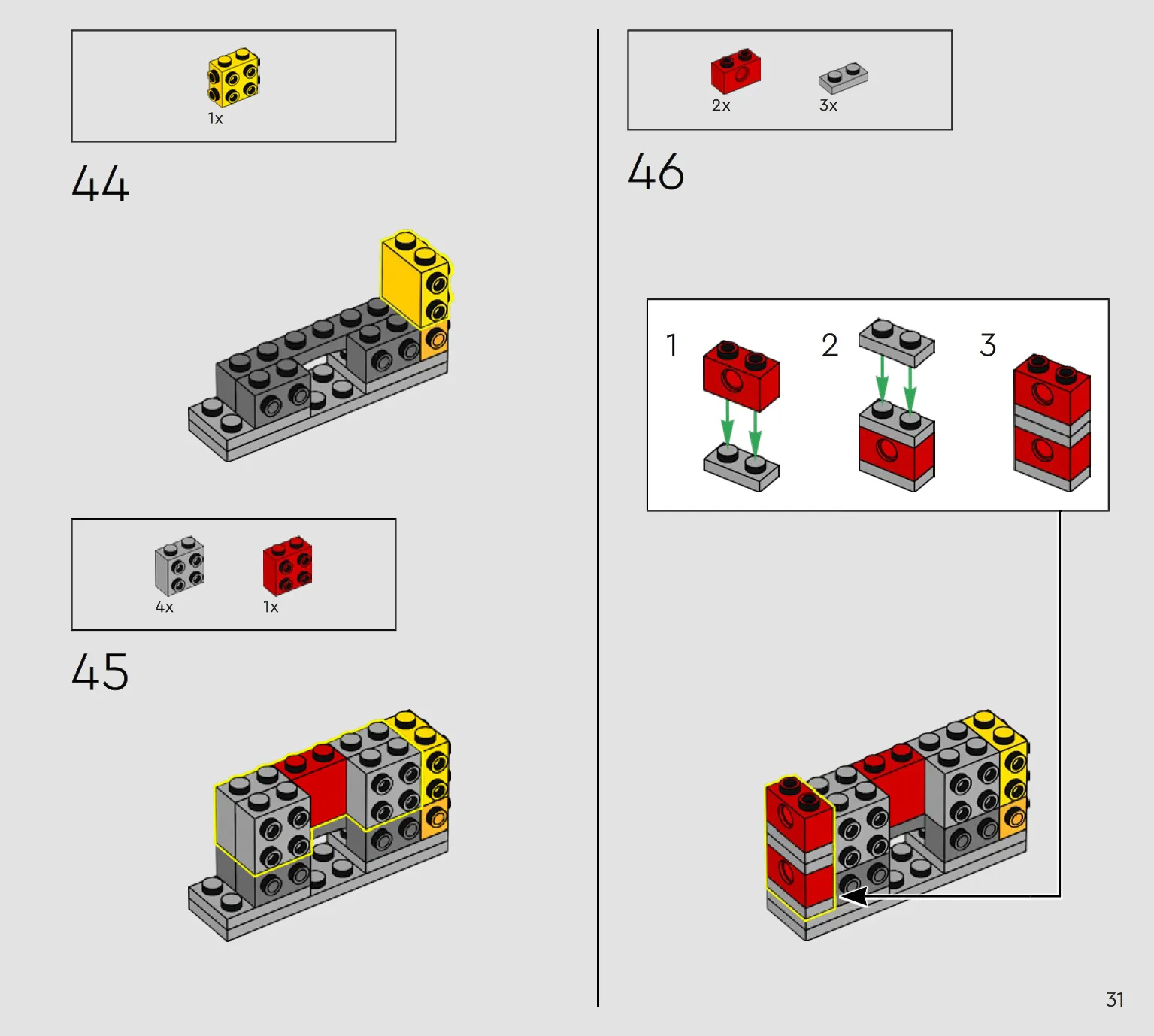 1x

44

4x
1x

45

2x
3x

46

1
2
3

31