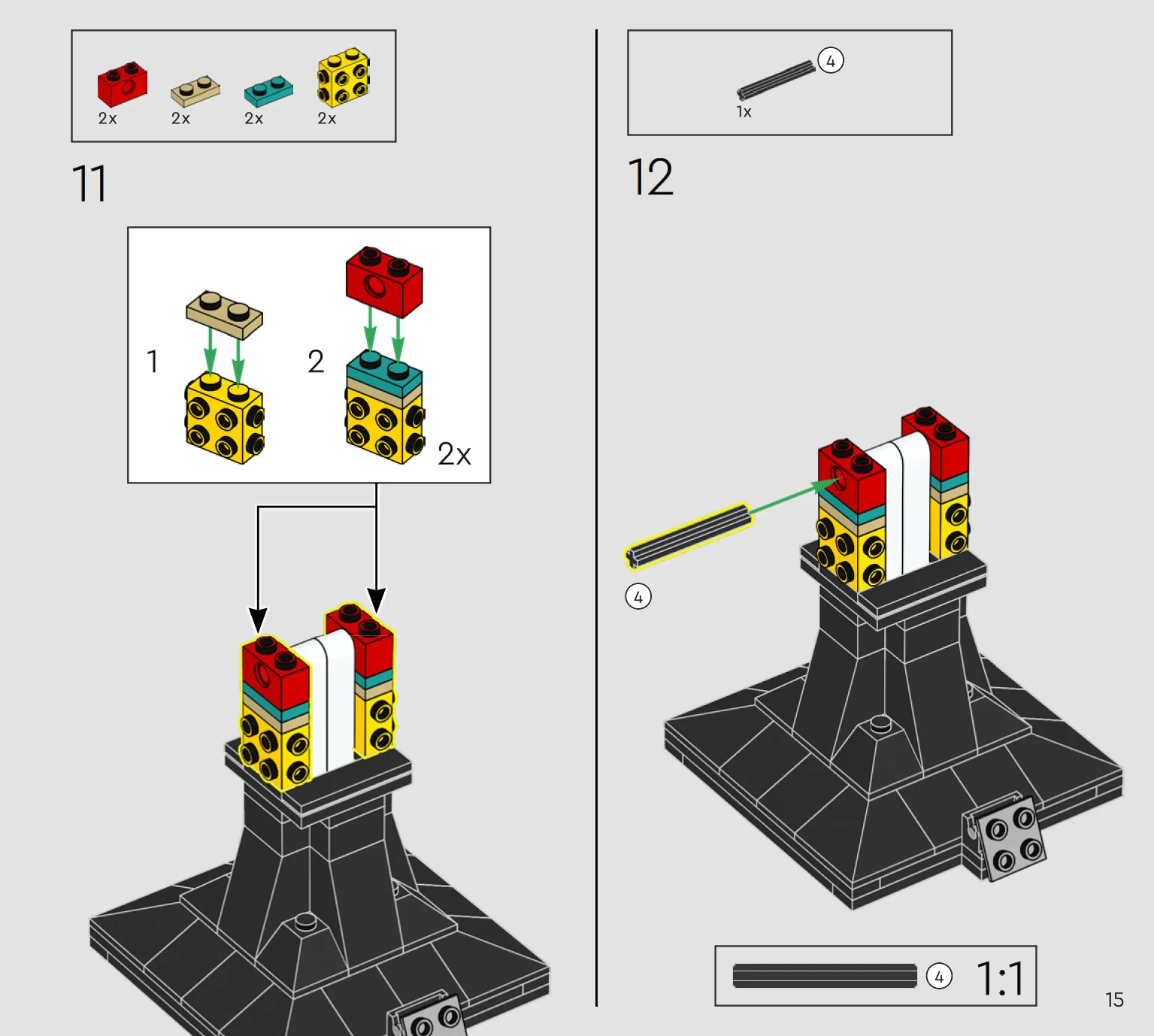 2x 2x 2x 2x

11

1

2

2x

4

1x

12

4

4 1:1

15