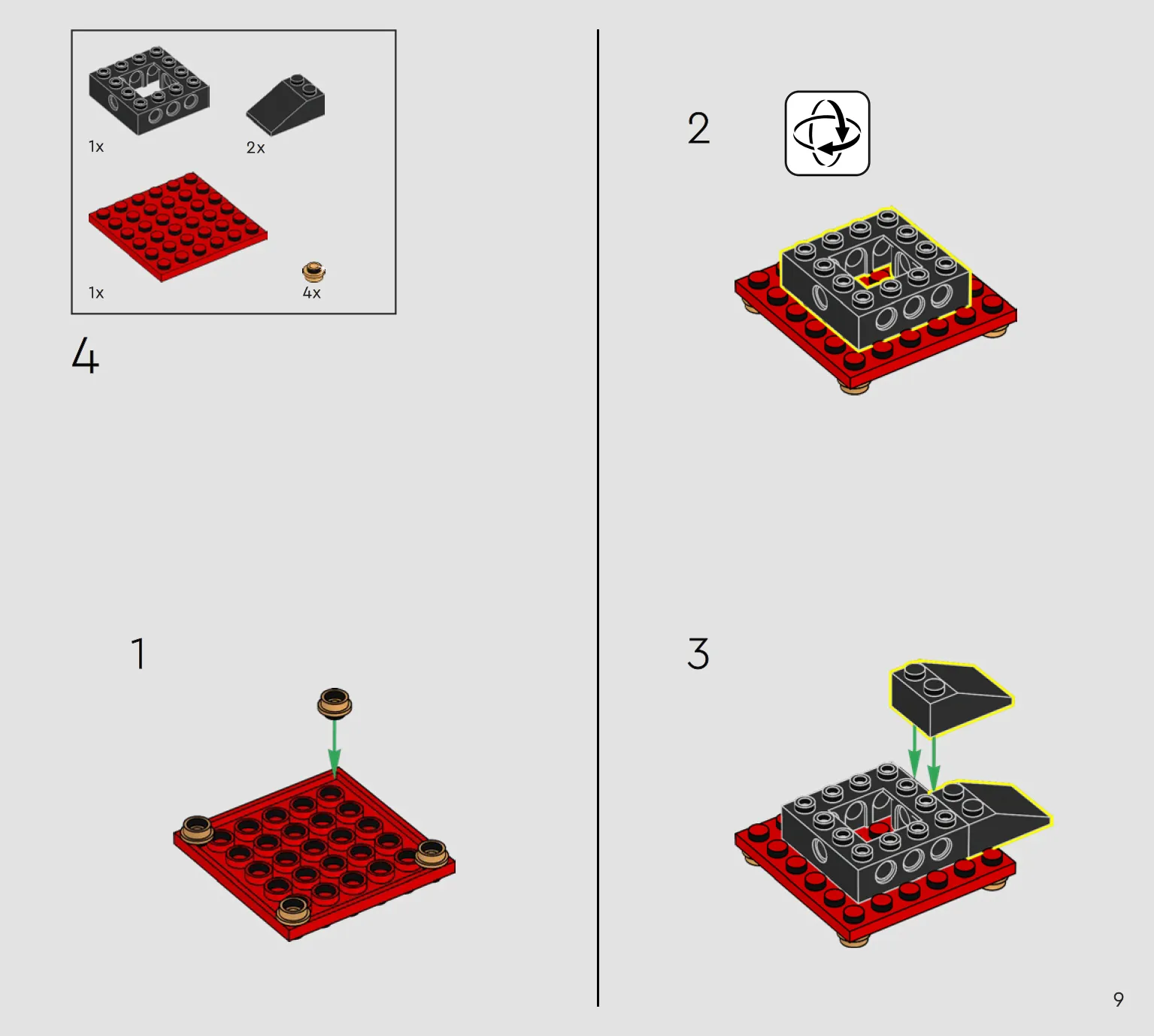 1x
2x
1x
4x

4

1

2

3

9