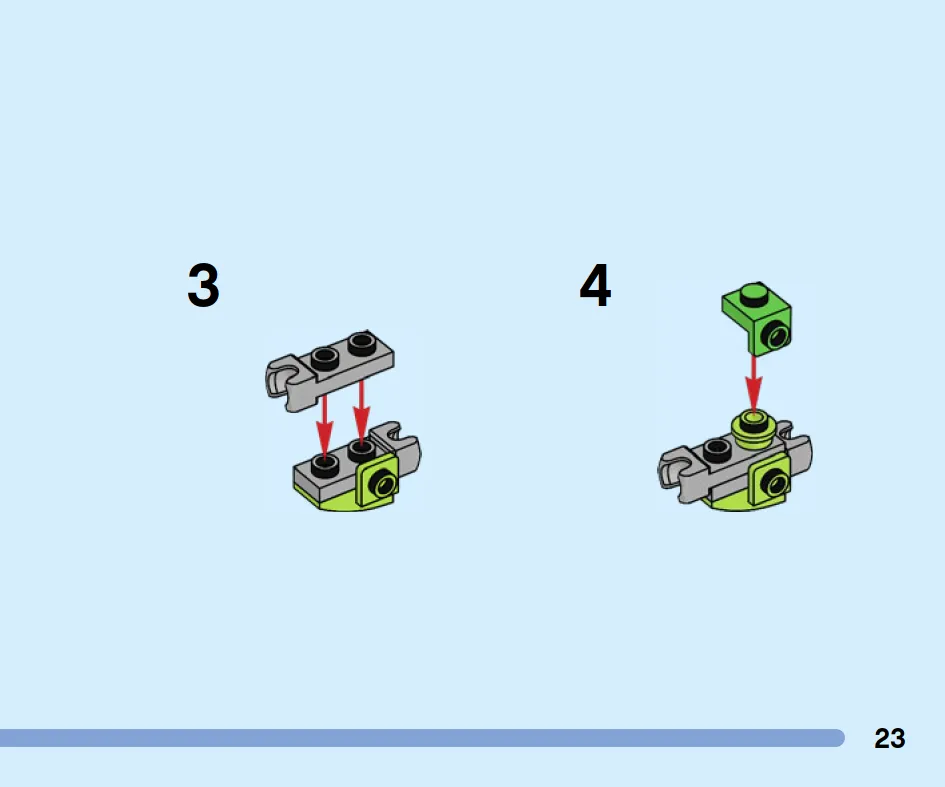 3

4

23