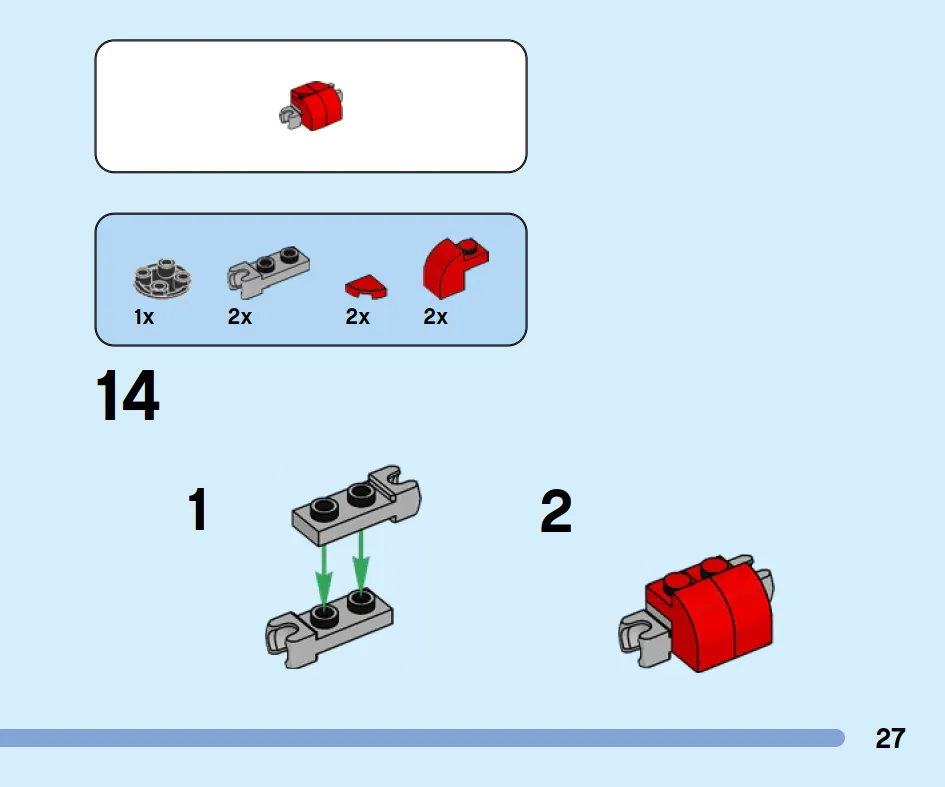 1x 2x 2x 2x

14

1

2

27