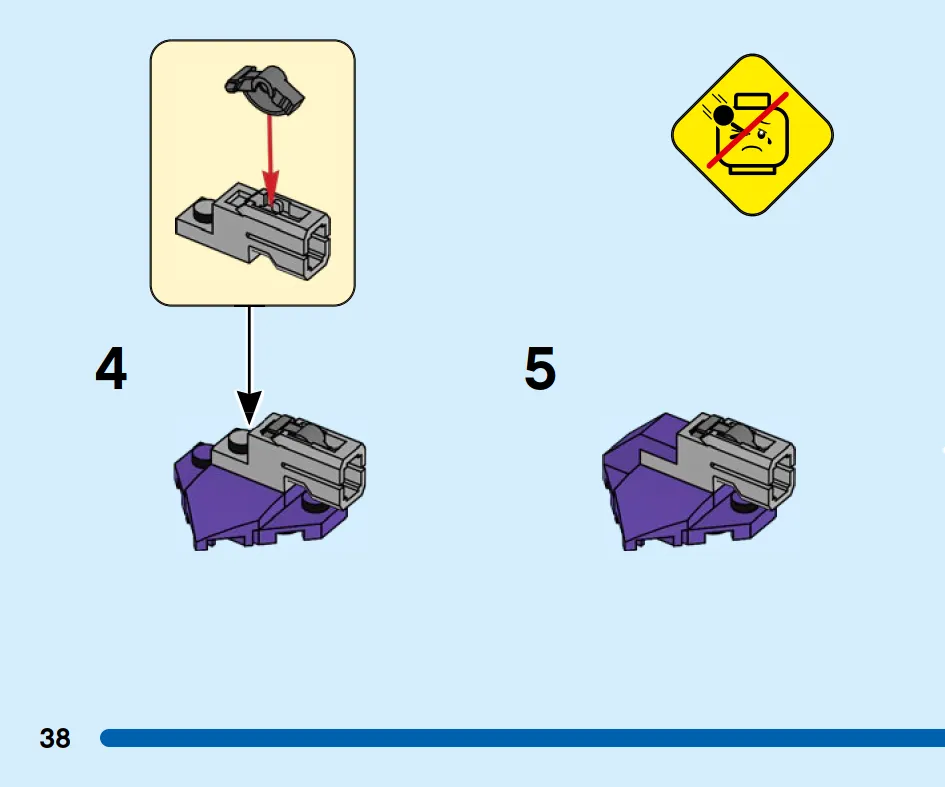 4

5

38