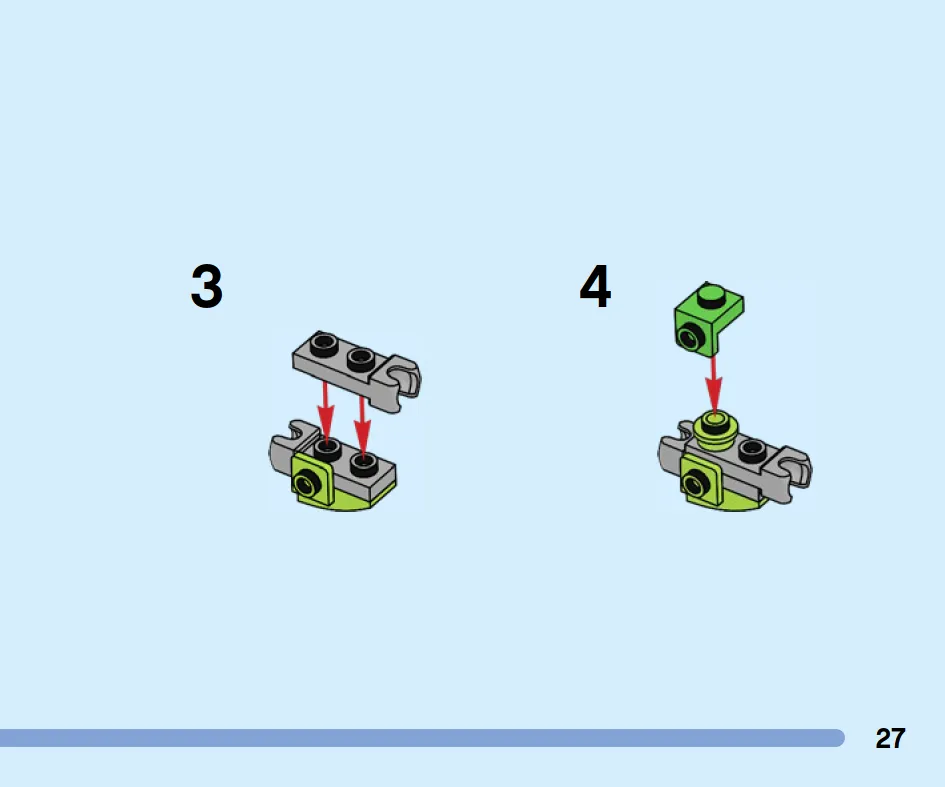 3

4

27