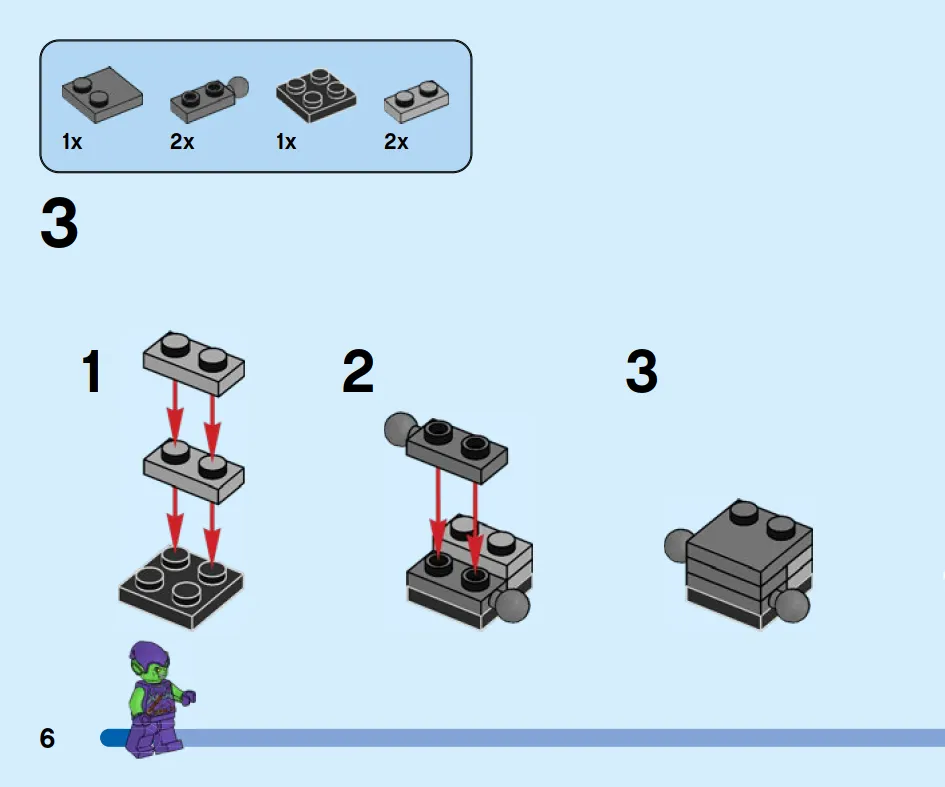 1x 2x 1x 2x

3

1

2

3

6