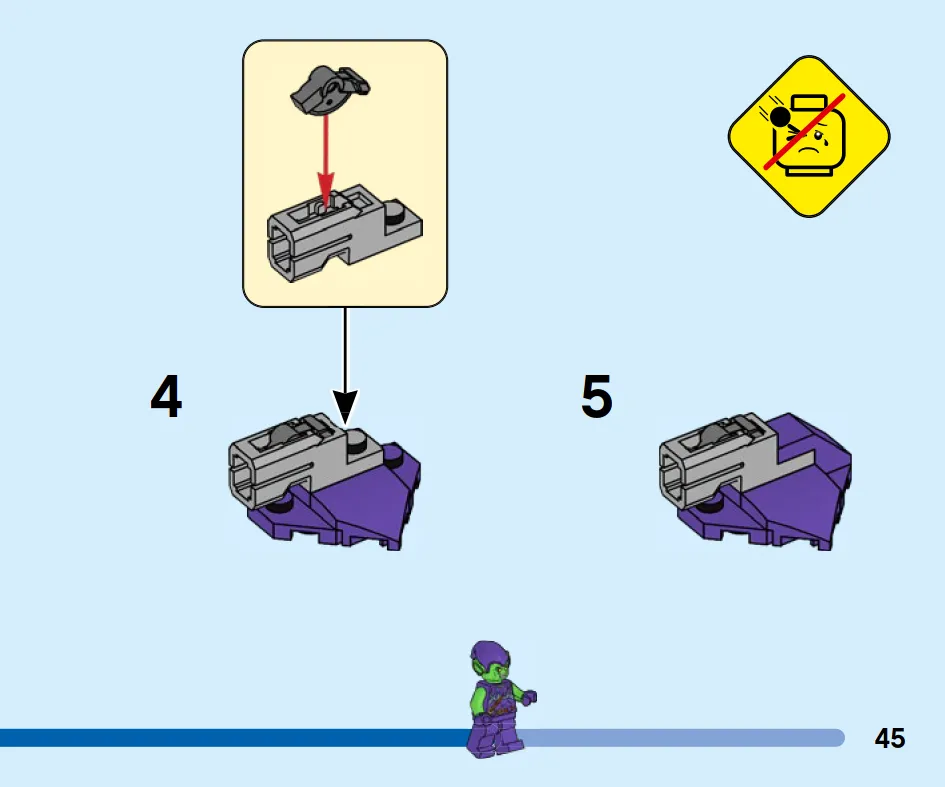 4

5

45