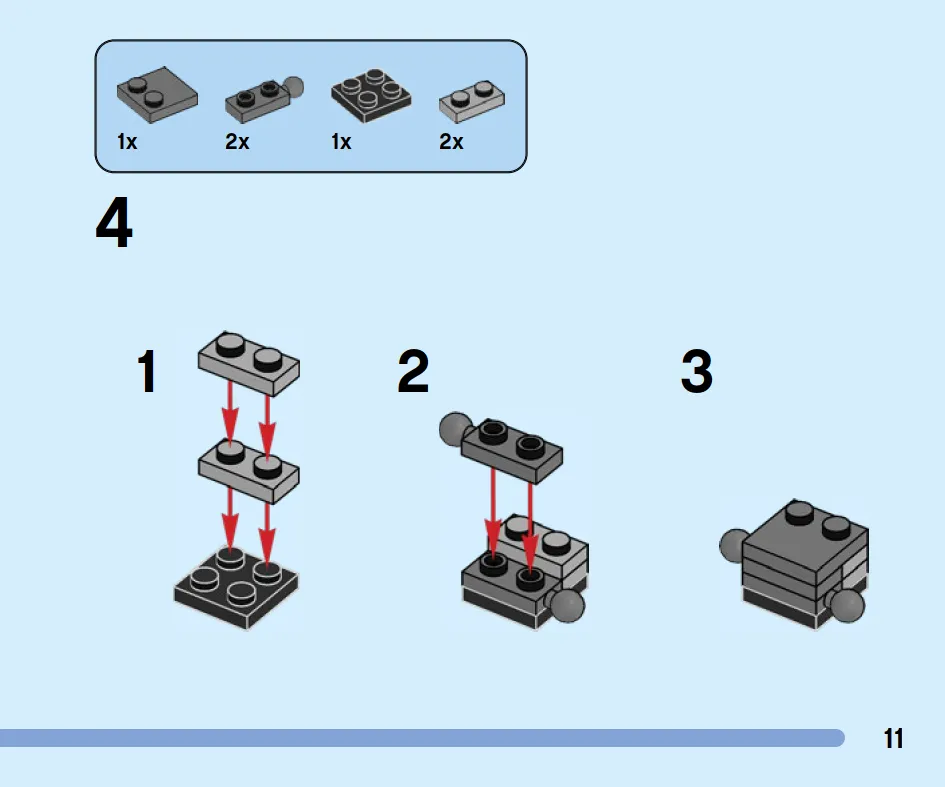 1x 2x 1x 2x

4

1

2

3

11