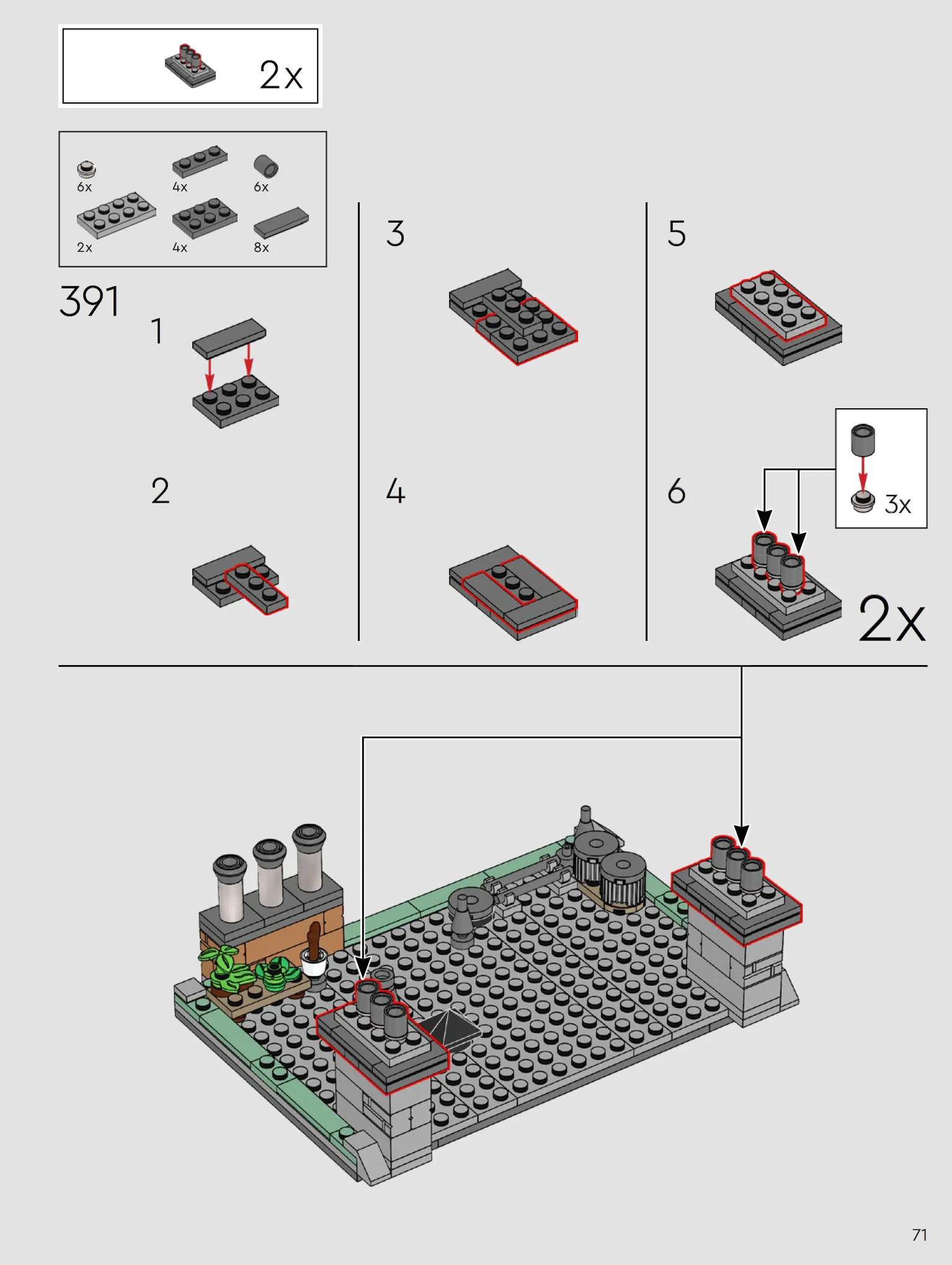 2x

6x
4x
6x
2x
4x
8x

391

1

2

3

4

5

6

3x

2x

71