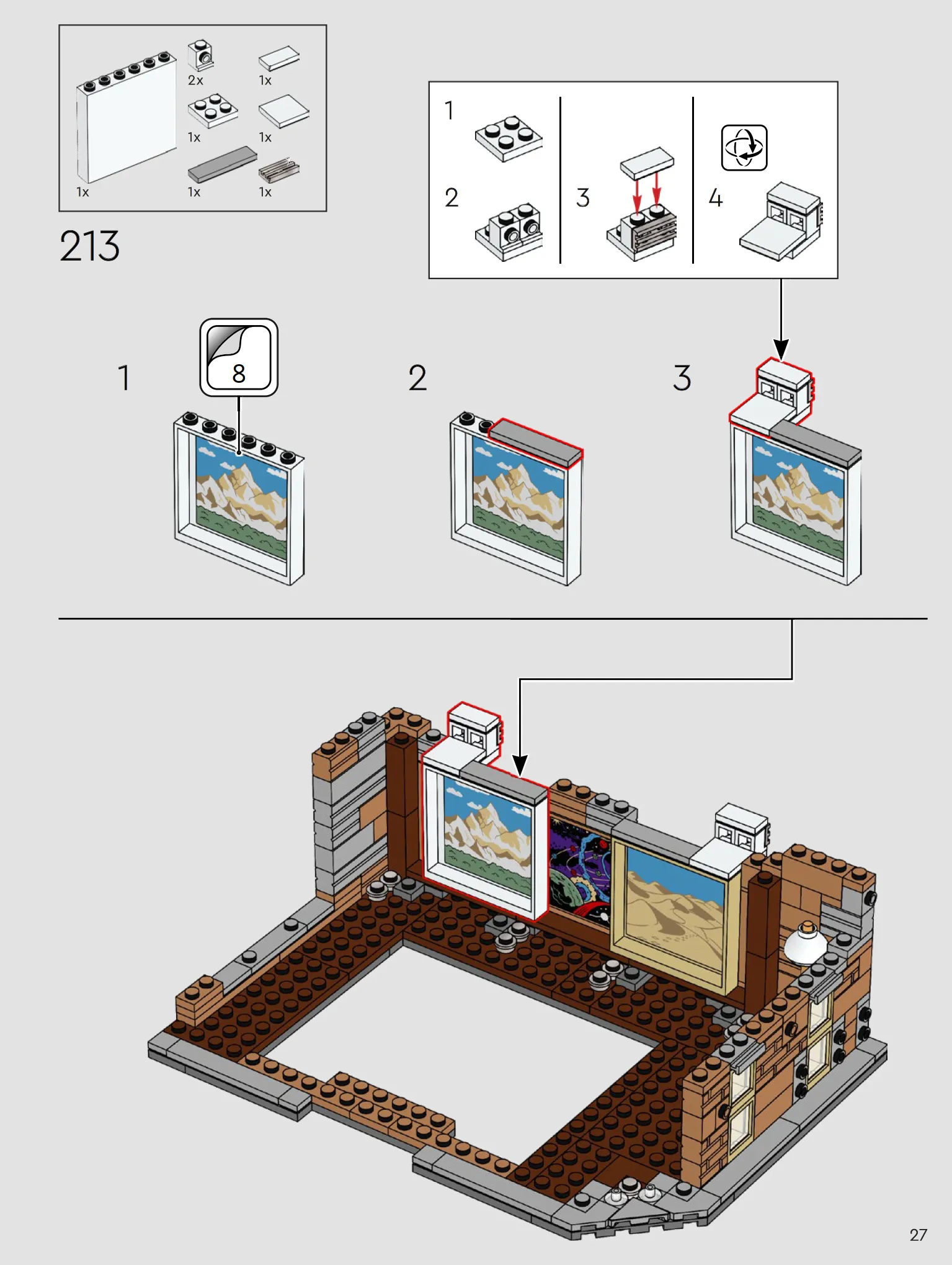 2x
1x
1x
1x
1x
1x
1x

213

1
2
3
4

1
8
2
3

27