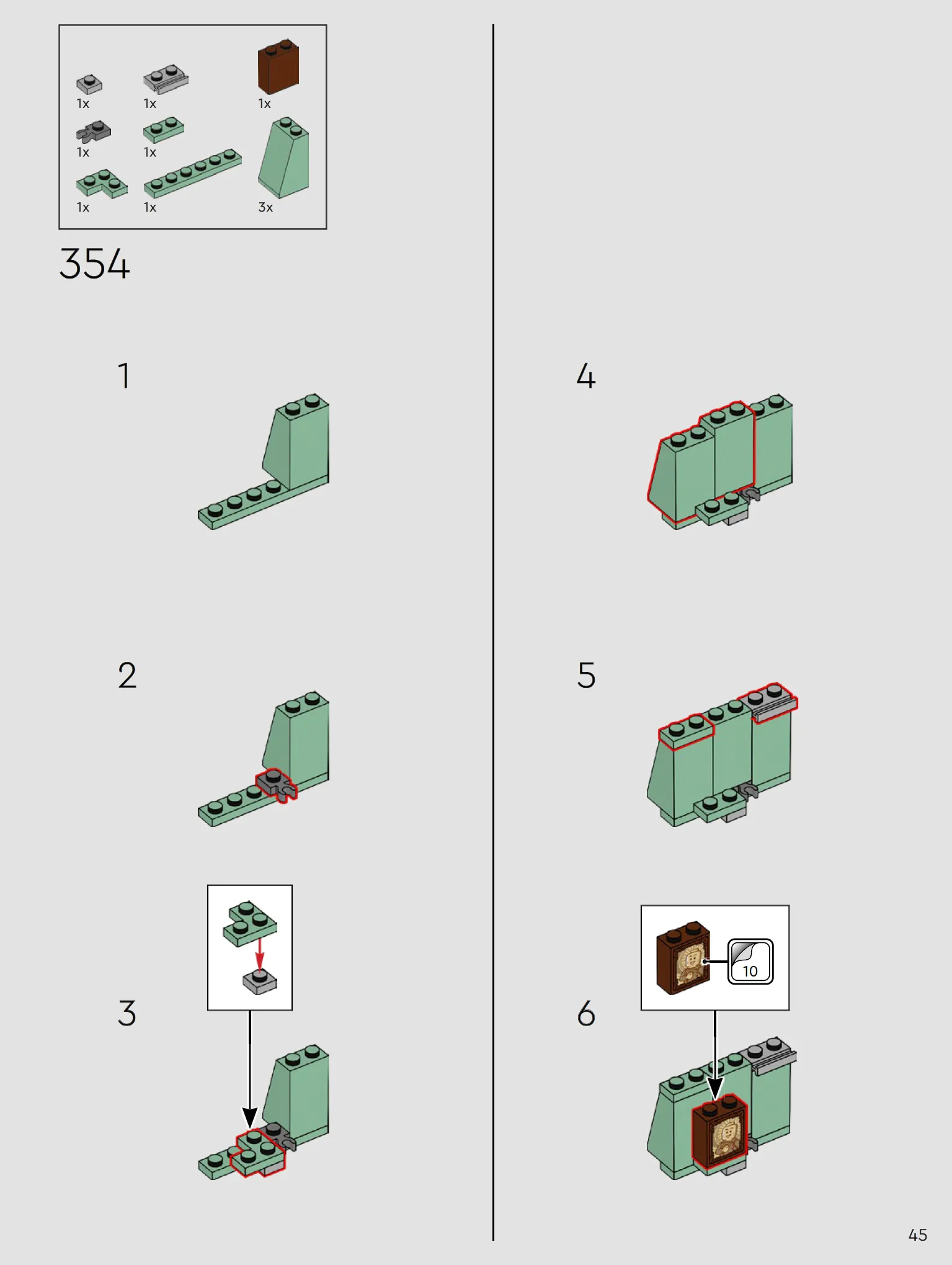 1x
1x
1x
1x
1x
1x
1x
3x

354

1

2

3

4

5

10

6

45