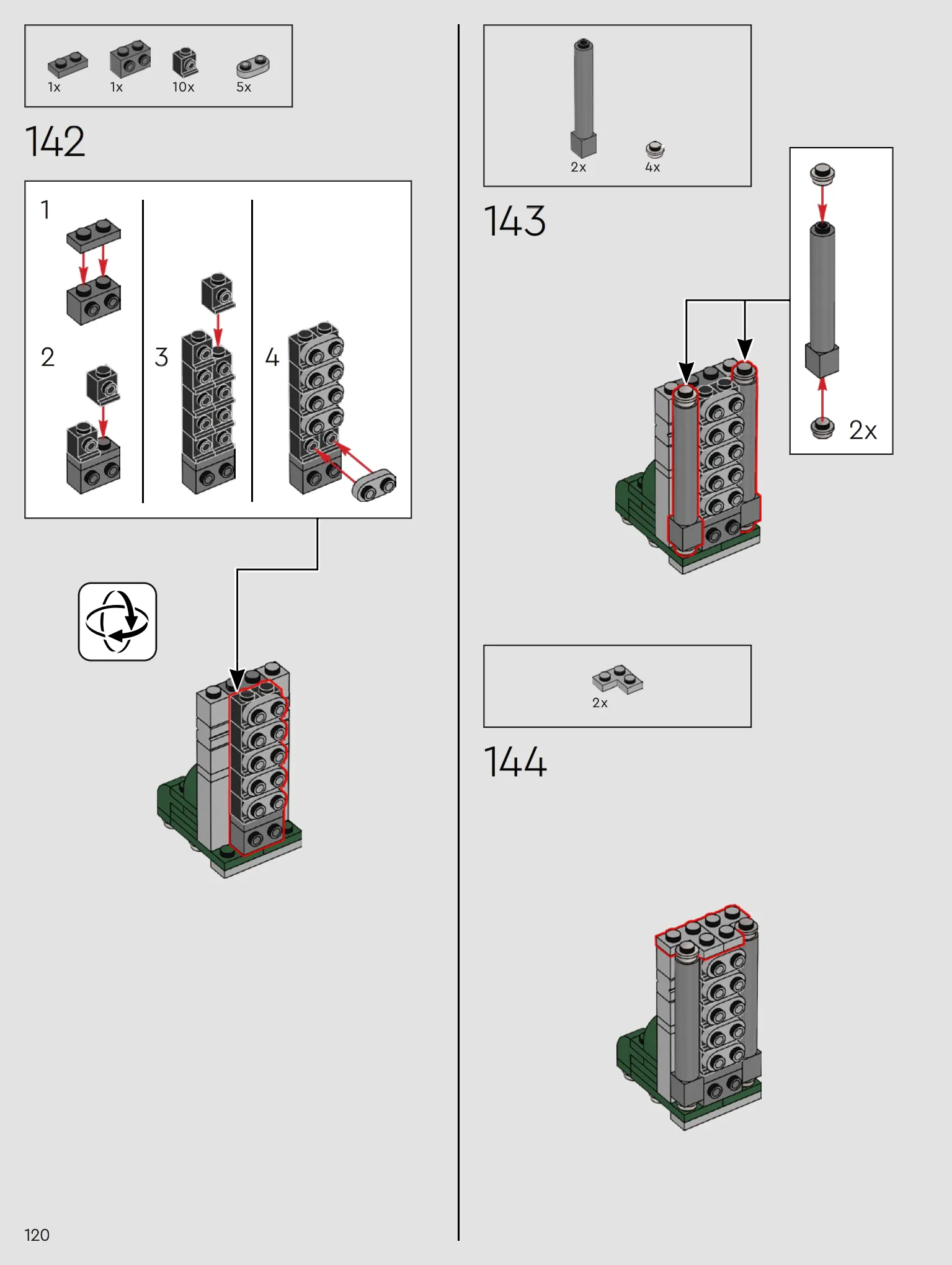 1x 1x 10x 5x

142

1

2

3

4

2x 4x

143

2x

2x

144

120