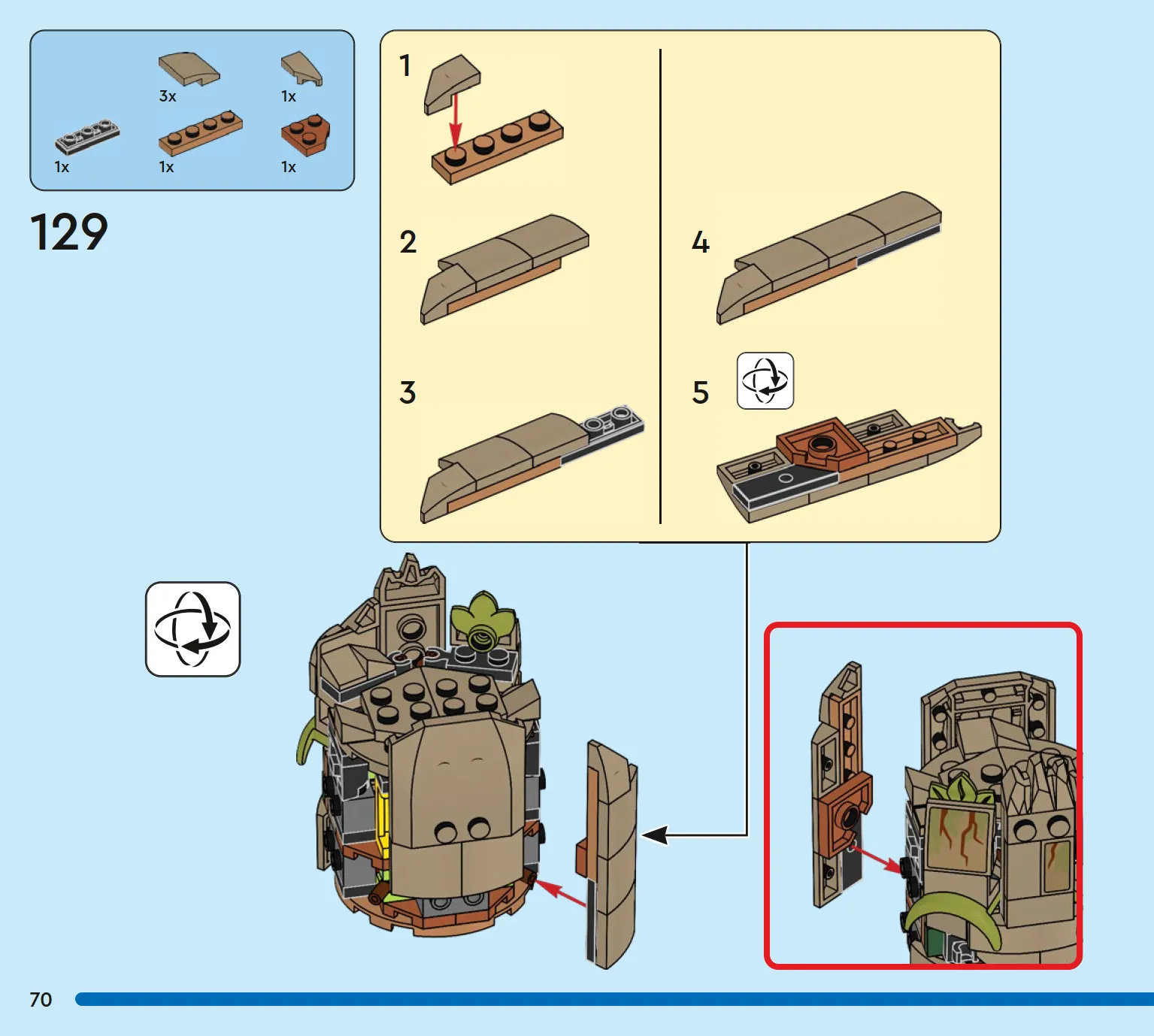 3x
1x
1x
1x
1x

129

1
2
3
4
5

70