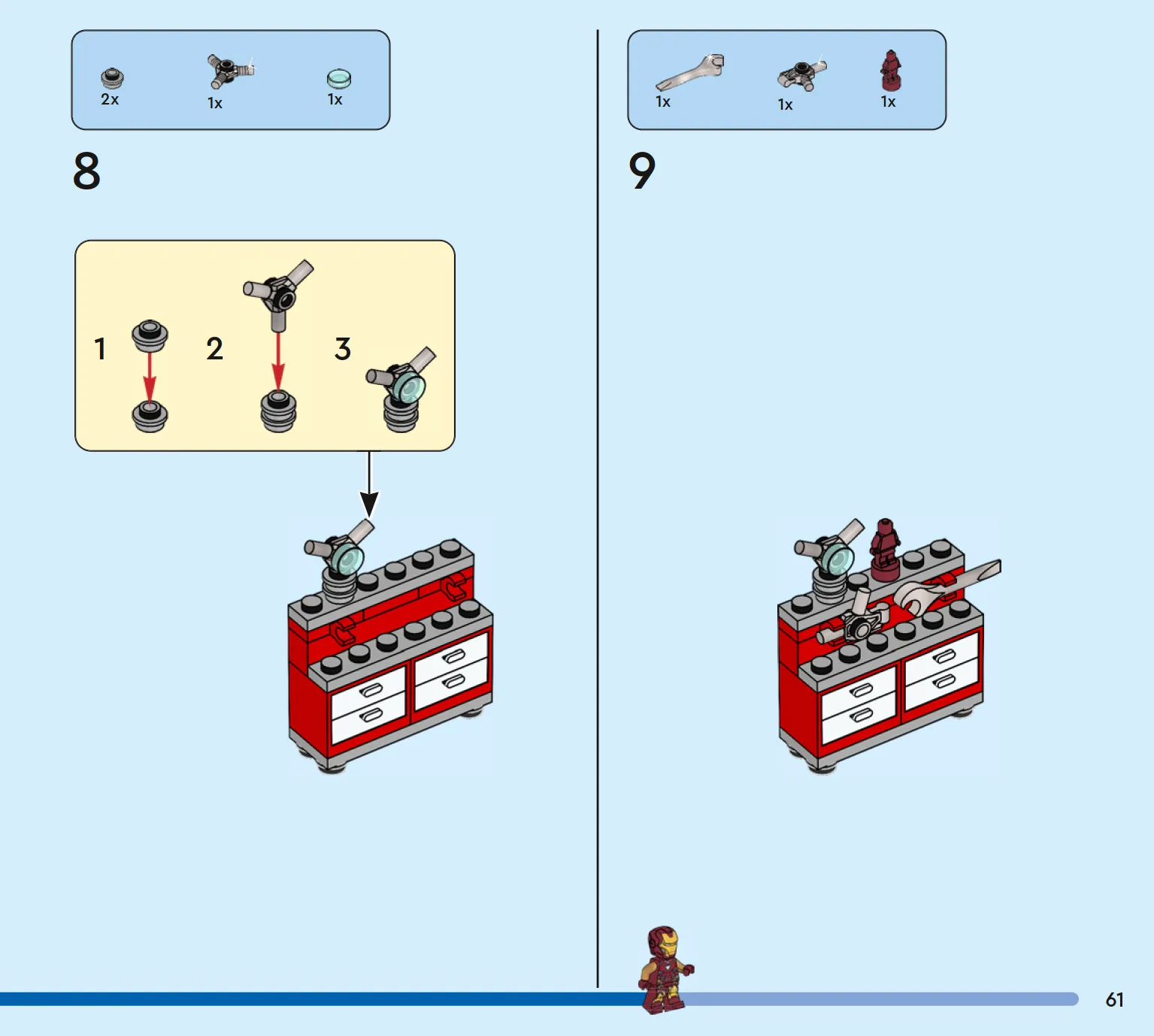 2x
1x
1x

8

1
2
3

1x
1x
1x

9

61