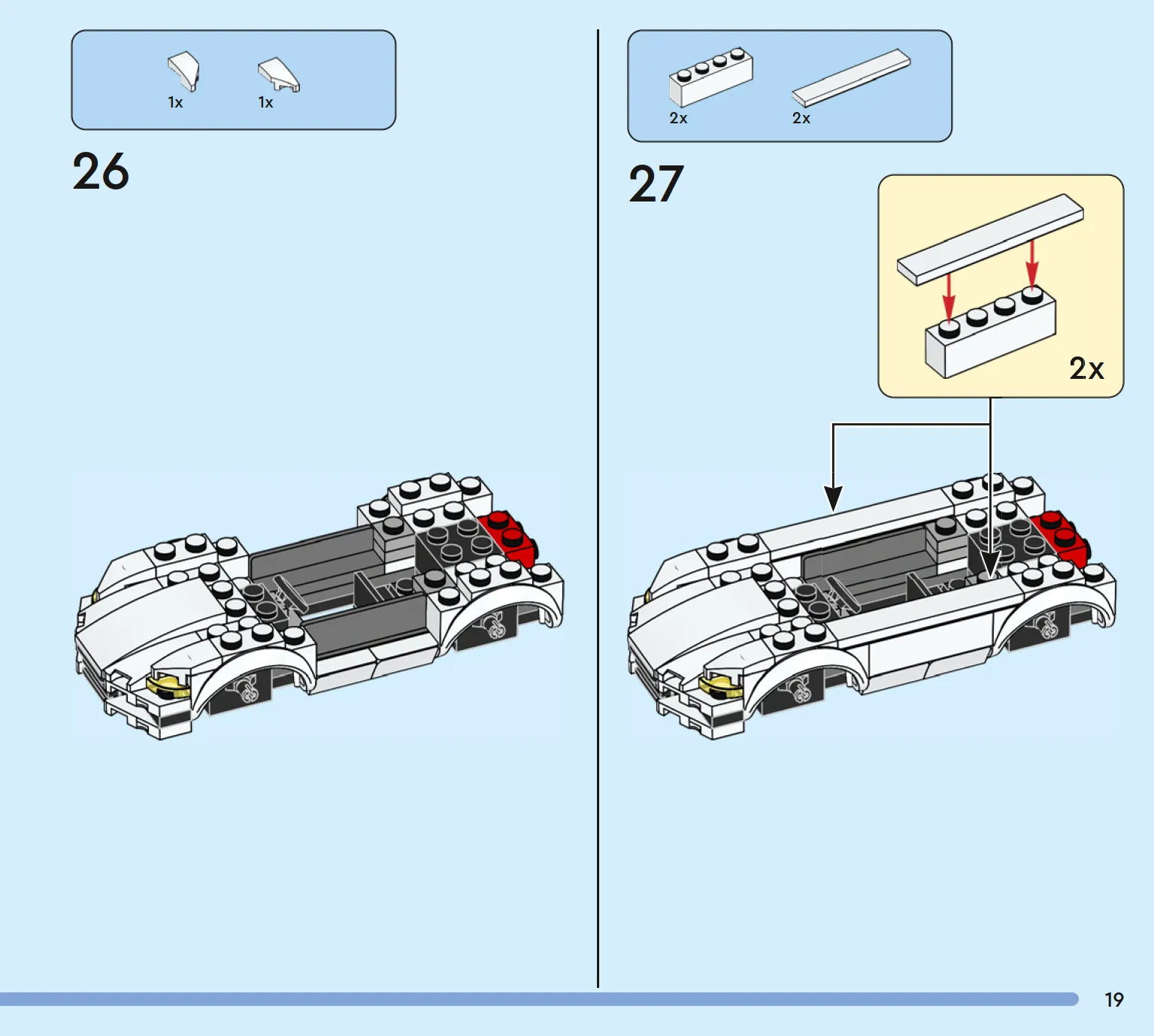 1x 1x

26

2x 2x

27

2x

19