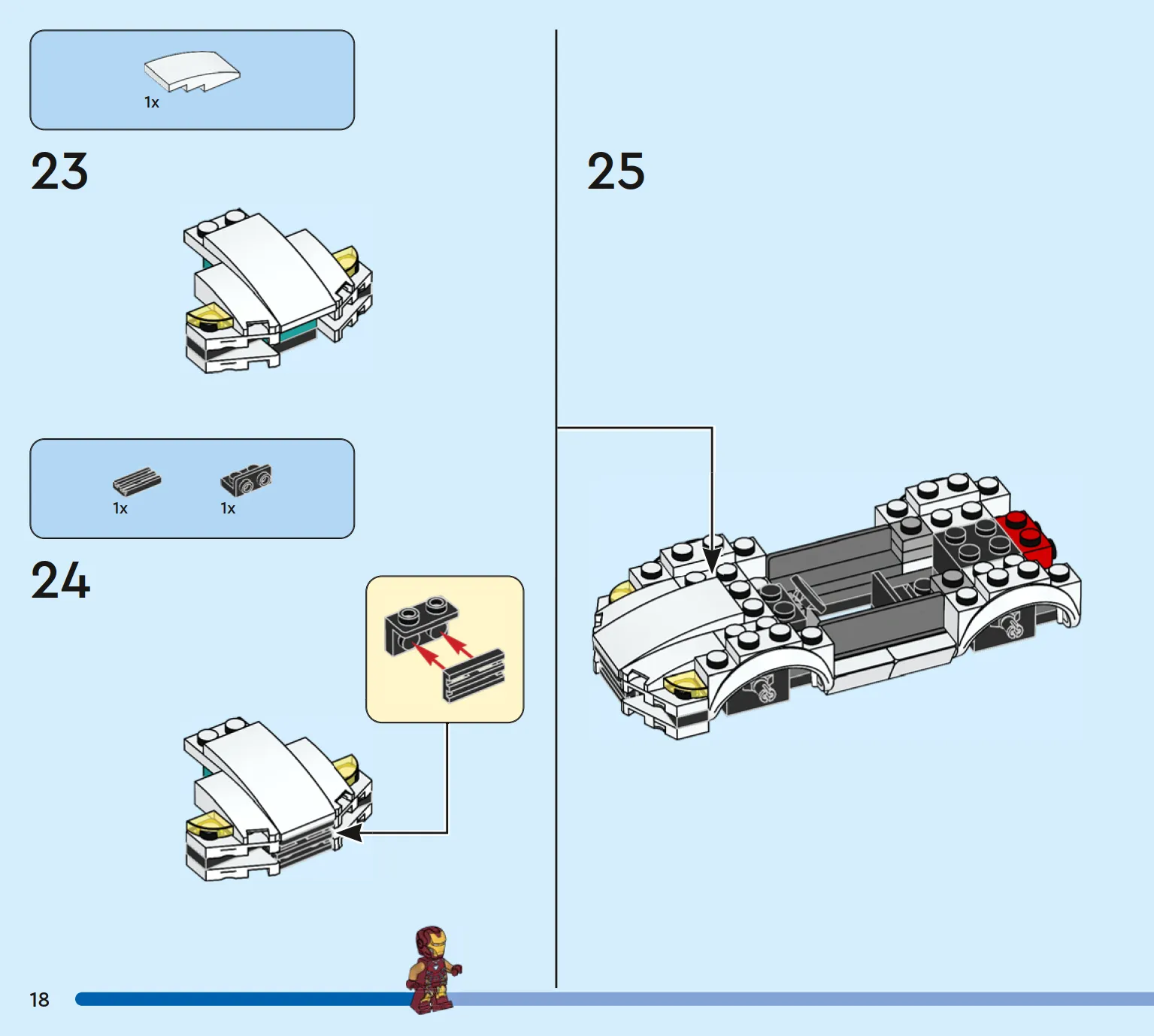 1x

23

1x 1x

24

25

18